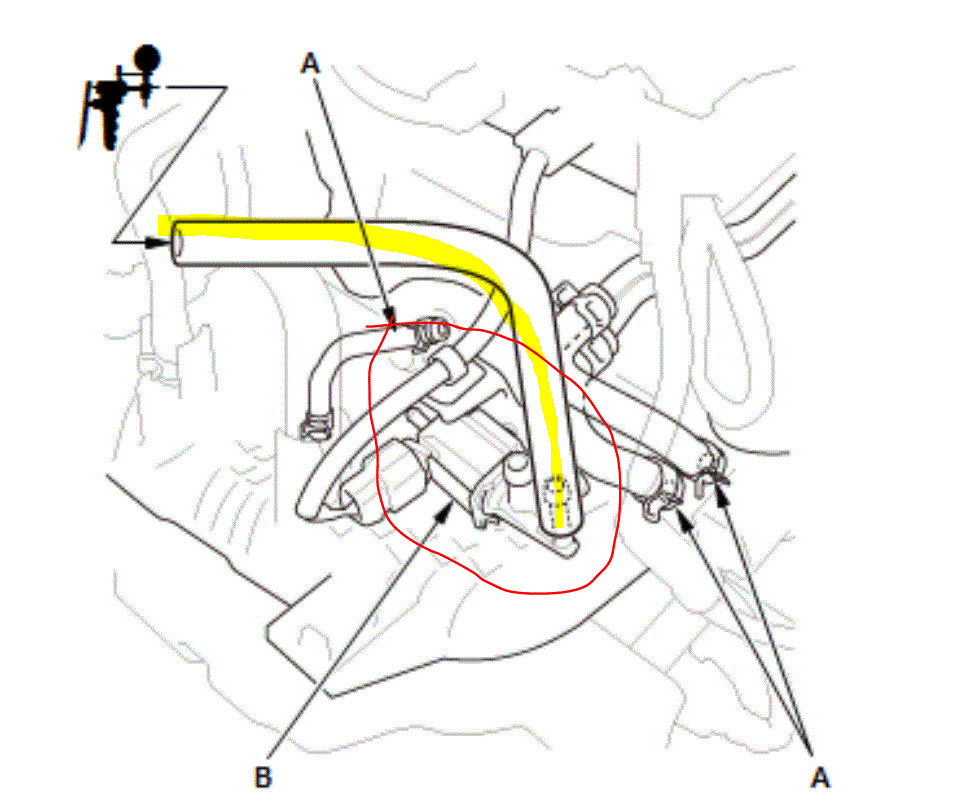 A

B

A