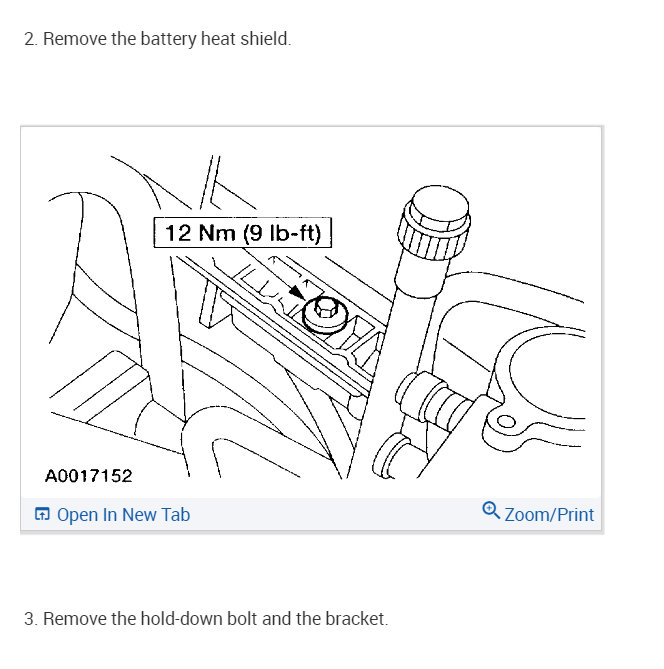 2. Remove the battery heat shield.

12 Nm (9 lb-ft)

A0017152

Open In New Tab

Zoom/Print

3. Remove the hold-down bolt and the bracket.