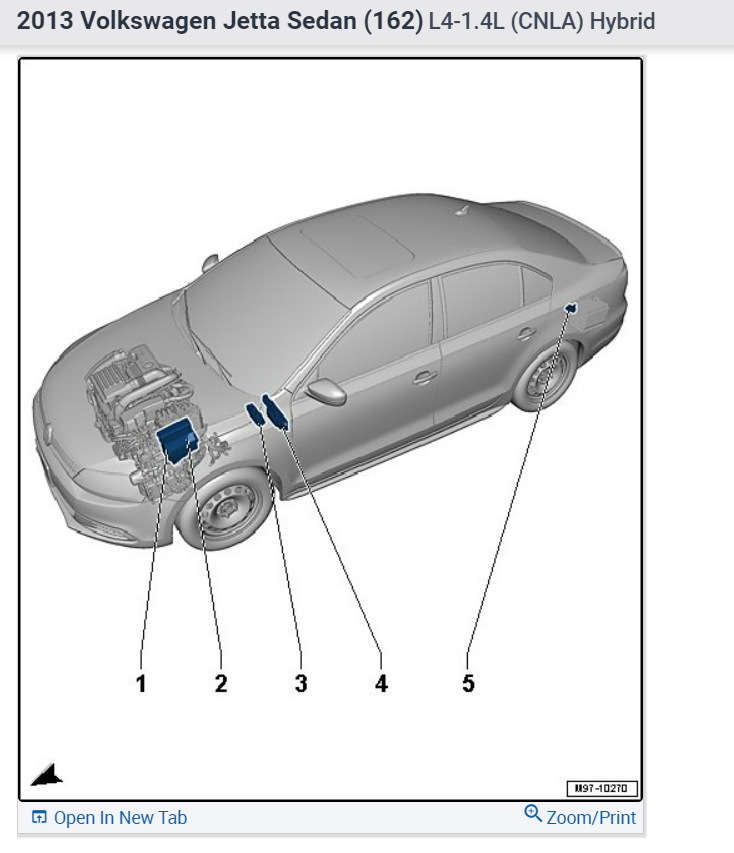 2013 Volkswagen Jetta Sedan (162) L4-1.4L (CNLA) Hybrid

1 2 3 4 5

N97-10270

Open In New Tab Zoom/Print