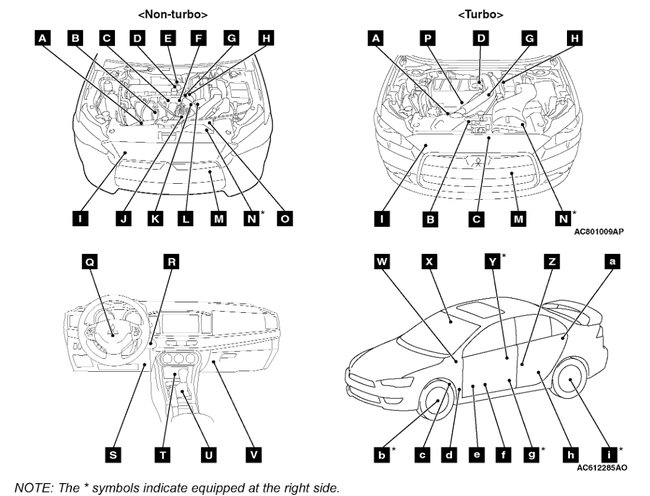 <Non-turbo>

A B C D E F G H

I J K L M N* O

<Turbo>

A P D G H

I B C M N*

AC801009AP

Q R

S T U V

W X Y* Z a

b* c d e f g* h i*

AC612285AO

NOTE: The * symbols indicate equipped at the right side.