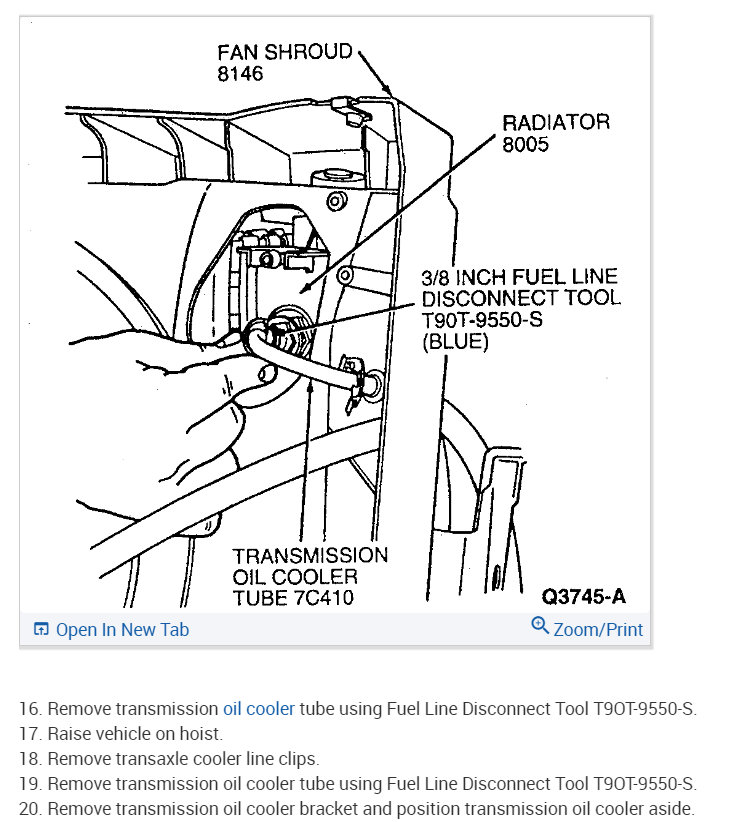 FAN SHROUD
8146

RADIATOR
8005

3/8 INCH FUEL LINE
DISCONNECT TOOL
T90T-9550-S
(BLUE)

TRANSMISSION
OIL COOLER
TUBE 7C410

Q3745-A

Open In New Tab

Zoom/Print

16. Remove transmission oil cooler tube using Fuel Line Disconnect Tool T9OT-9550-S.
17. Raise vehicle on hoist.
18. Remove transaxle cooler line clips.
19. Remove transmission oil cooler tube using Fuel Line Disconnect Tool T9OT-9550-S.
20. Remove transmission oil cooler bracket and position transmission oil cooler aside.