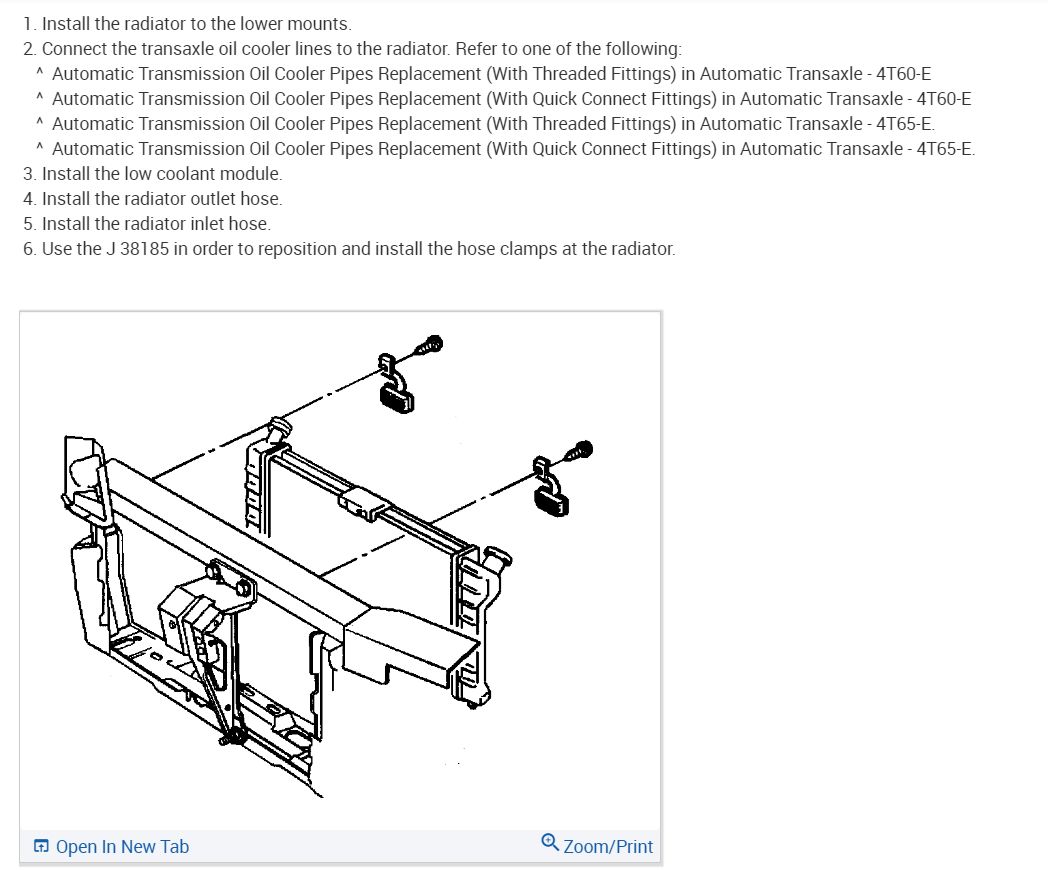 1. Install the radiator to the lower mounts.
2. Connect the transaxle oil cooler lines to the radiator. Refer to one of the following:
^ Automatic Transmission Oil Cooler Pipes Replacement (With Threaded Fittings) in Automatic Transaxle - 4T60-E
^ Automatic Transmission Oil Cooler Pipes Replacement (With Quick Connect Fittings) in Automatic Transaxle - 4T60-E
^ Automatic Transmission Oil Cooler Pipes Replacement (With Threaded Fittings) in Automatic Transaxle - 4T65-E.
^ Automatic Transmission Oil Cooler Pipes Replacement (With Quick Connect Fittings) in Automatic Transaxle - 4T65-E.
3. Install the low coolant module.
4. Install the radiator outlet hose.
5. Install the radiator inlet hose.
6. Use the J 38185 in order to reposition and install the hose clamps at the radiator.

Open In New Tab
Zoom/Print