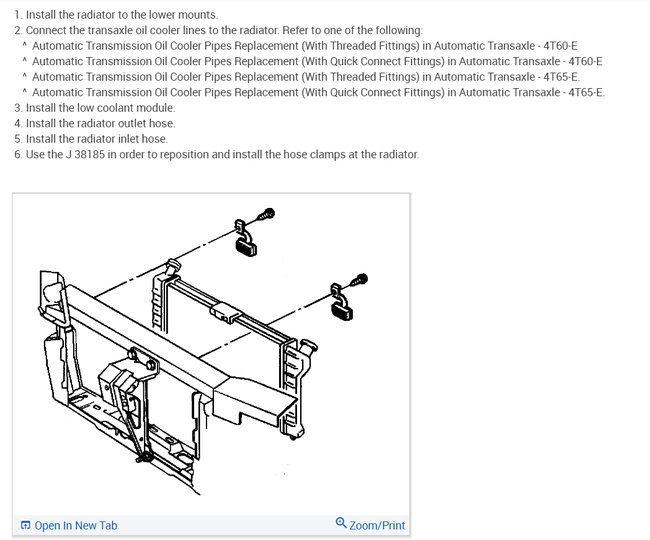 1. Install the radiator to the lower mounts.
2. Connect the transaxle oil cooler lines to the radiator. Refer to one of the following:
^ Automatic Transmission Oil Cooler Pipes Replacement (With Threaded Fittings) in Automatic Transaxle - 4T60-E
^ Automatic Transmission Oil Cooler Pipes Replacement (With Quick Connect Fittings) in Automatic Transaxle - 4T60-E
^ Automatic Transmission Oil Cooler Pipes Replacement (With Threaded Fittings) in Automatic Transaxle - 4T65-E.
^ Automatic Transmission Oil Cooler Pipes Replacement (With Quick Connect Fittings) in Automatic Transaxle - 4T65-E.
3. Install the low coolant module.
4. Install the radiator outlet hose.
5. Install the radiator inlet hose.
6. Use the J 38185 in order to reposition and install the hose clamps at the radiator.

Open In New Tab
Zoom/Print