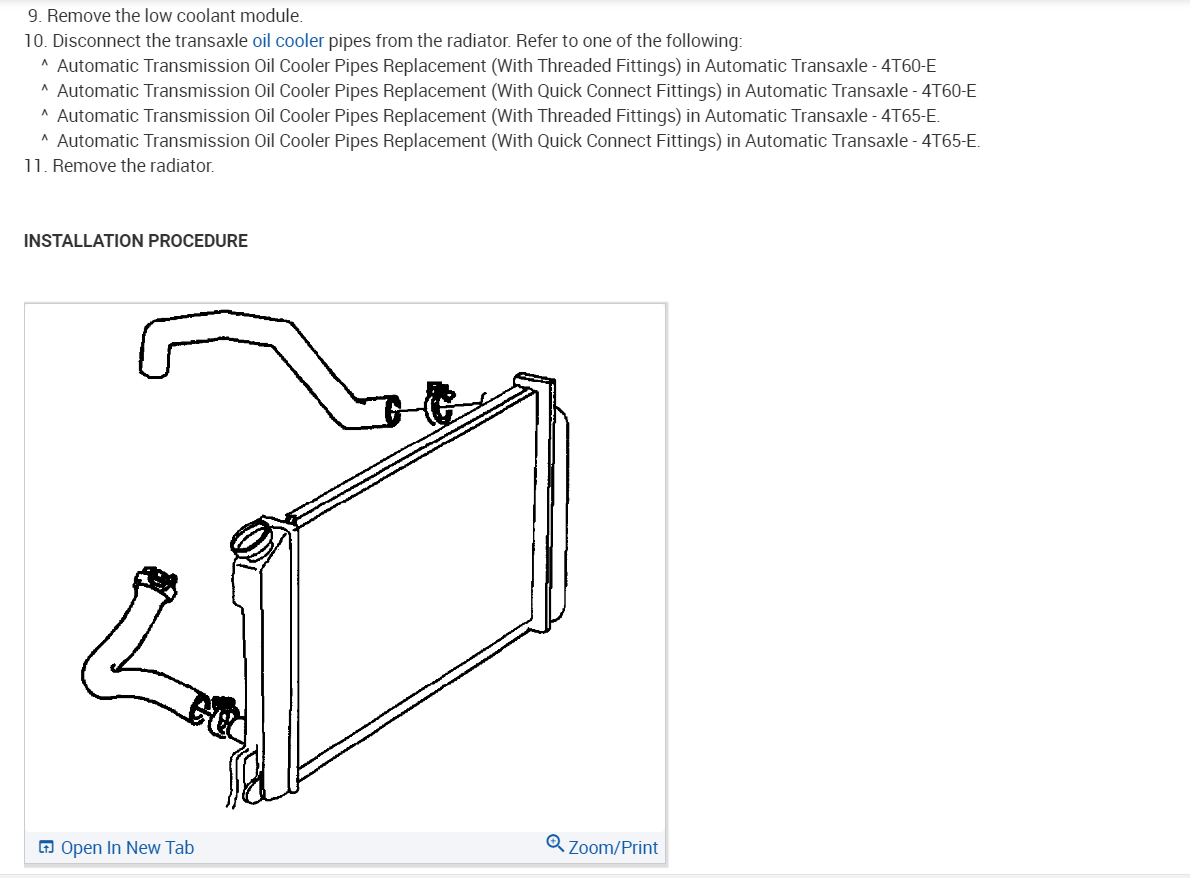 9. Remove the low coolant module.
10. Disconnect the transaxle oil cooler pipes from the radiator. Refer to one of the following:
^ Automatic Transmission Oil Cooler Pipes Replacement (With Threaded Fittings) in Automatic Transaxle - 4T60-E
^ Automatic Transmission Oil Cooler Pipes Replacement (With Quick Connect Fittings) in Automatic Transaxle - 4T60-E
^ Automatic Transmission Oil Cooler Pipes Replacement (With Threaded Fittings) in Automatic Transaxle - 4T65-E.
^ Automatic Transmission Oil Cooler Pipes Replacement (With Quick Connect Fittings) in Automatic Transaxle - 4T65-E.
11. Remove the radiator.

INSTALLATION PROCEDURE

Open In New Tab
Zoom/Print