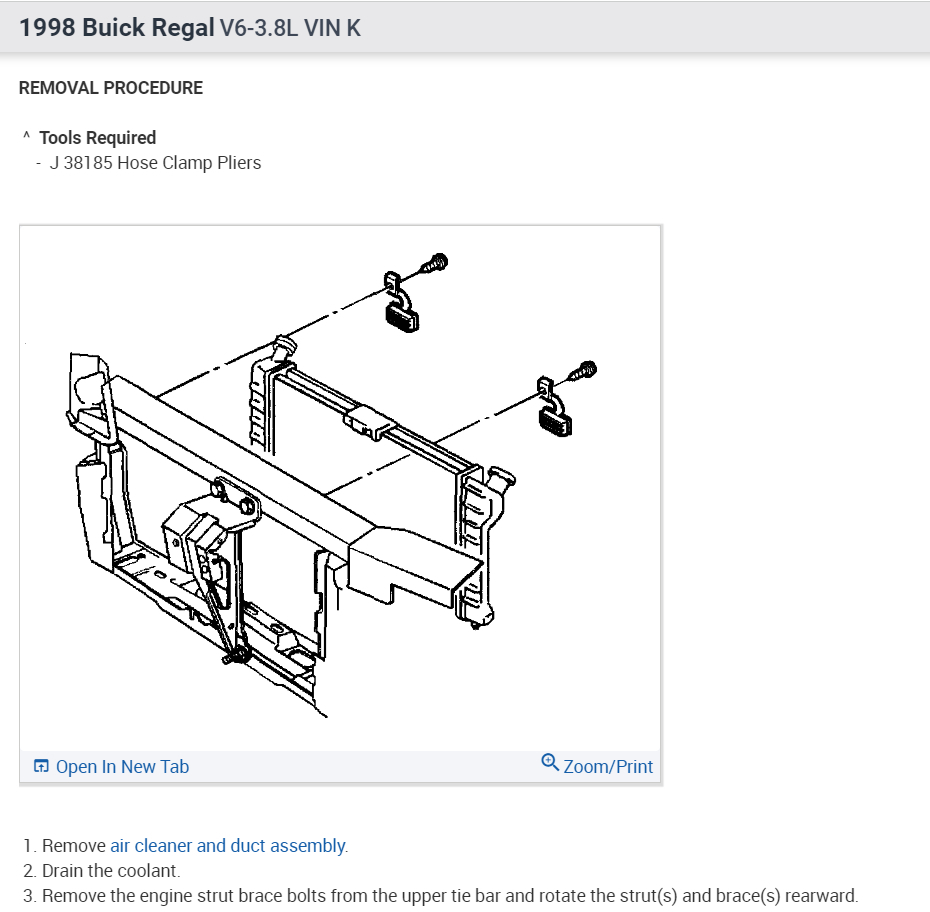 1998 Buick Regal V6-3.8L VIN K

REMOVAL PROCEDURE

^ Tools Required
- J 38185 Hose Clamp Pliers

Open In New Tab
Zoom/Print

1. Remove air cleaner and duct assembly.
2. Drain the coolant.
3. Remove the engine strut brace bolts from the upper tie bar and rotate the strut(s) and brace(s) rearward.