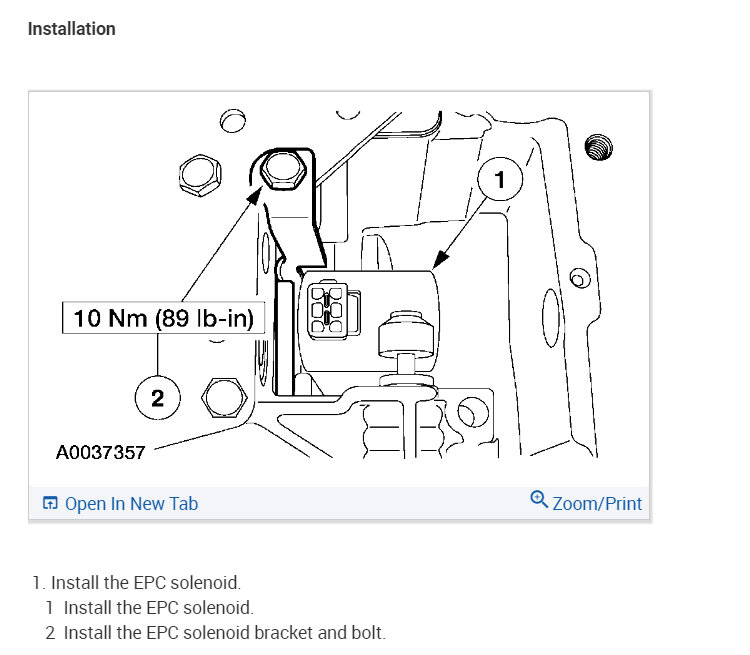 Installation

1

10 Nm (89 lb-in)

2

A0037357

Open In New Tab

Zoom/Print

1. Install the EPC solenoid.

1 Install the EPC solenoid.

2 Install the EPC solenoid bracket and bolt.