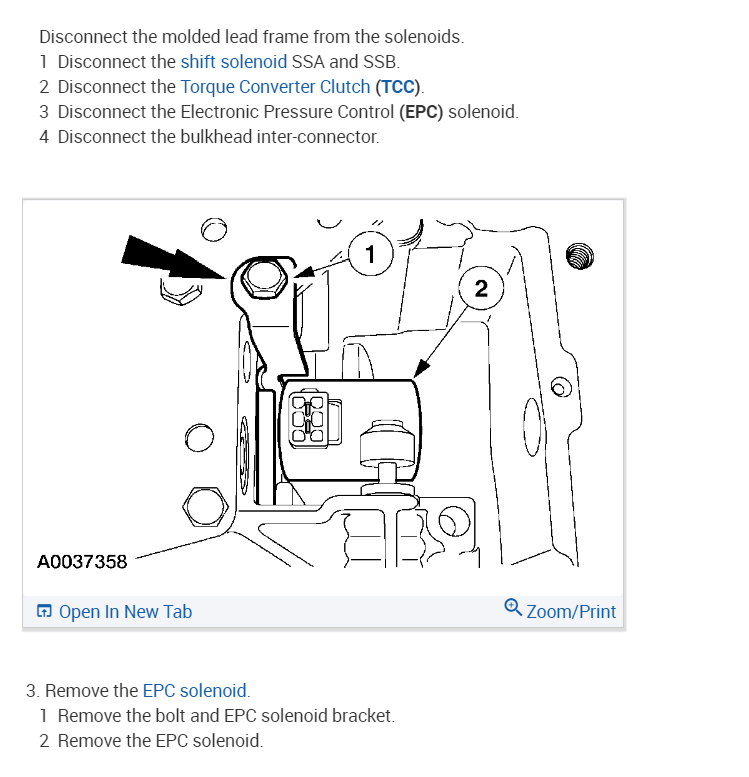 Disconnect the molded lead frame from the solenoids.
1 Disconnect the shift solenoid SSA and SSB.
2 Disconnect the Torque Converter Clutch (TCC).
3 Disconnect the Electronic Pressure Control (EPC) solenoid.
4 Disconnect the bulkhead inter-connector.

1

2

A0037358

Open In New Tab

Zoom/Print

3. Remove the EPC solenoid.
1 Remove the bolt and EPC solenoid bracket.
2 Remove the EPC solenoid.