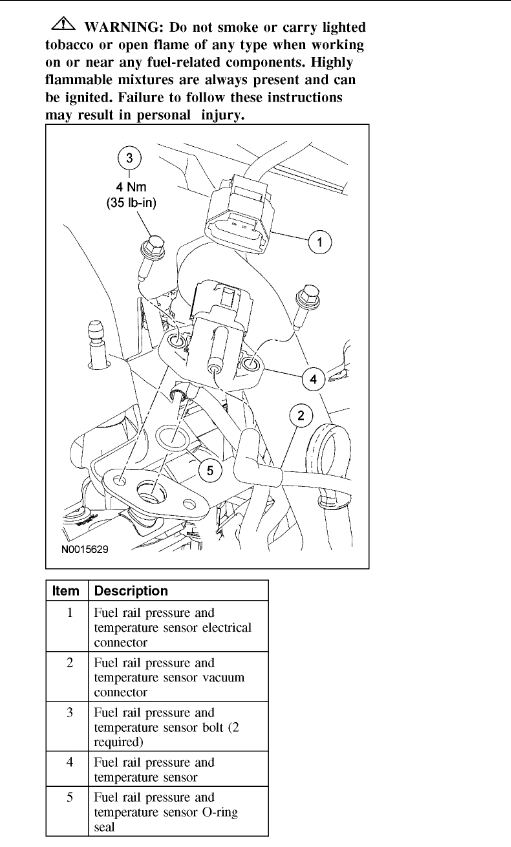 WARNING: Do not smoke or carry lighted tobacco or open flame of any type when working on or near any fuel-related components. Highly flammable mixtures are always present and can be ignited. Failure to follow these instructions may result in personal injury.

3
4 Nm
(35 lb-in)
1
4
2
5
N0015629

| Item | Description |
|---|---|
| 1 | Fuel rail pressure and temperature sensor electrical connector |
| 2 | Fuel rail pressure and temperature sensor vacuum connector |
| 3 | Fuel rail pressure and temperature sensor bolt (2 required) |
| 4 | Fuel rail pressure and temperature sensor |
| 5 | Fuel rail pressure and temperature sensor O-ring seal |