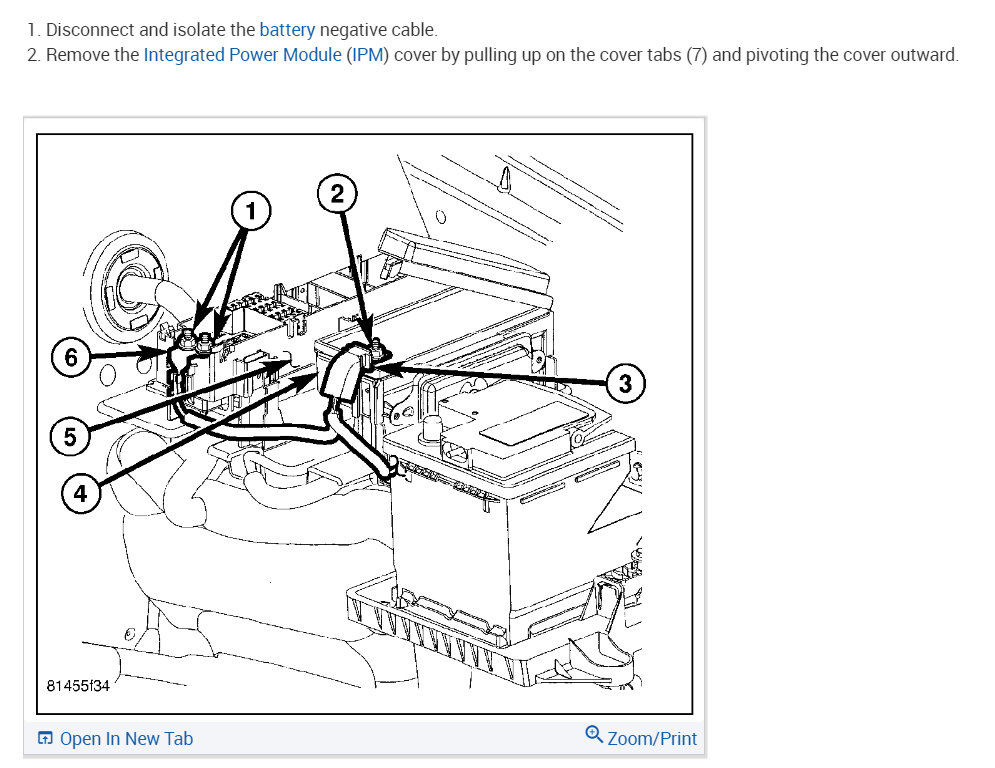 1. Disconnect and isolate the battery negative cable.
2. Remove the Integrated Power Module (IPM) cover by pulling up on the cover tabs (7) and pivoting the cover outward.

1
2
6
3
5
4
81455f34

Open In New Tab
Zoom/Print