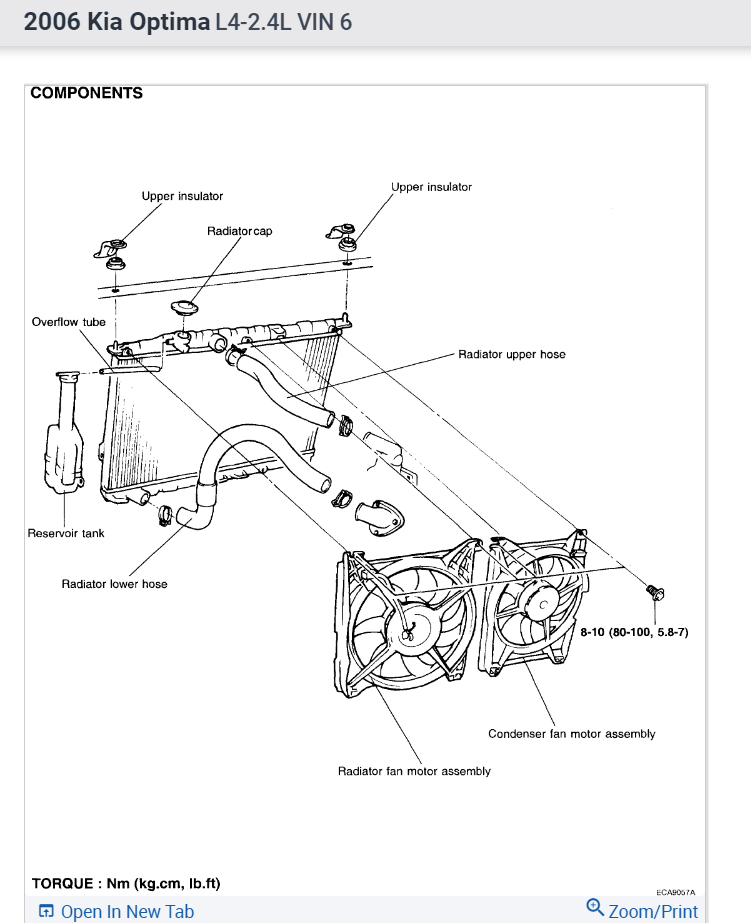 2006 Kia Optima L4-2.4L VIN 6

COMPONENTS

Upper insulator

Upper insulator

Radiator cap

Overflow tube

Radiator upper hose

Reservoir tank

Radiator lower hose

8-10 (80-100, 5.8-7)

Condenser fan motor assembly

Radiator fan motor assembly

TORQUE : Nm (kg.cm, lb.ft)

ECA9057A

Open In New Tab

Zoom/Print