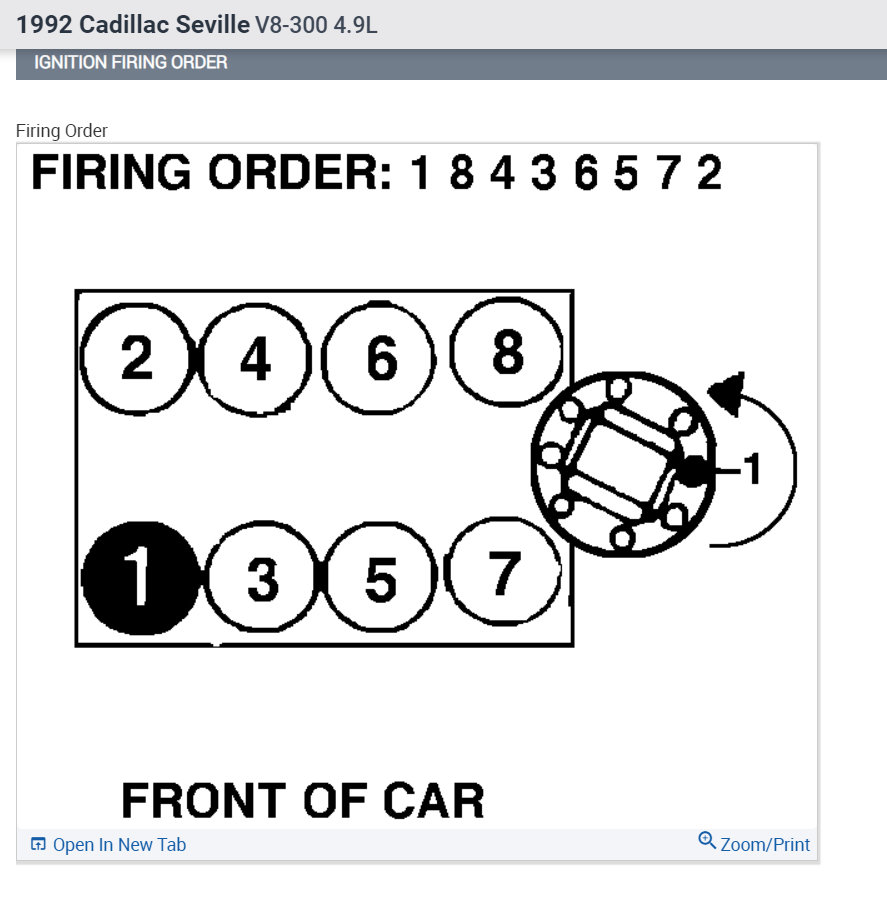 1992 Cadillac Seville V8-300 4.9L

IGNITION FIRING ORDER

Firing Order

FIRING ORDER: 1 8 4 3 6 5 7 2

2 4 6 8

1

1 3 5 7

FRONT OF CAR

Open In New Tab

Zoom/Print