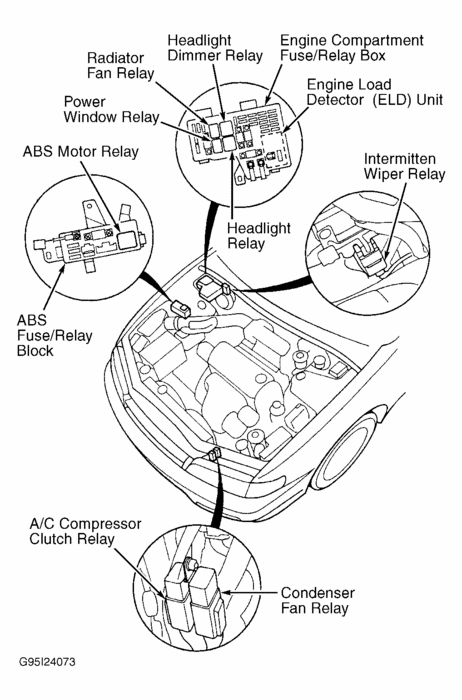 Headlight Dimmer Relay

Engine Compartment Fuse/Relay Box

Radiator Fan Relay

Engine Load Detector (ELD) Unit

Power Window Relay

ABS Motor Relay

Intermitten Wiper Relay

Headlight Relay

ABS Fuse/Relay Block

A/C Compressor Clutch Relay

Condenser Fan Relay

G95I24073