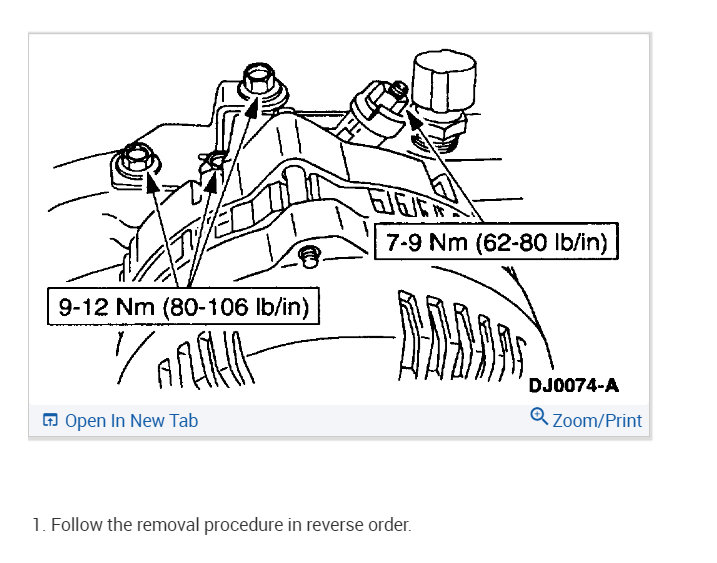 7-9 Nm (62-80 lb/in)

9-12 Nm (80-106 lb/in)

DJ0074-A

Open In New Tab

Zoom/Print

1. Follow the removal procedure in reverse order.