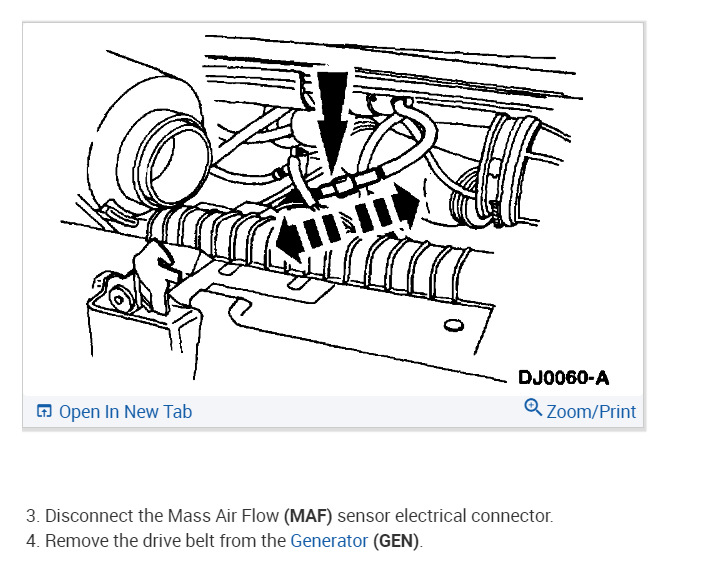 DJ0060-A

Open In New Tab

Zoom/Print

3. Disconnect the Mass Air Flow (MAF) sensor electrical connector.
4. Remove the drive belt from the Generator (GEN).