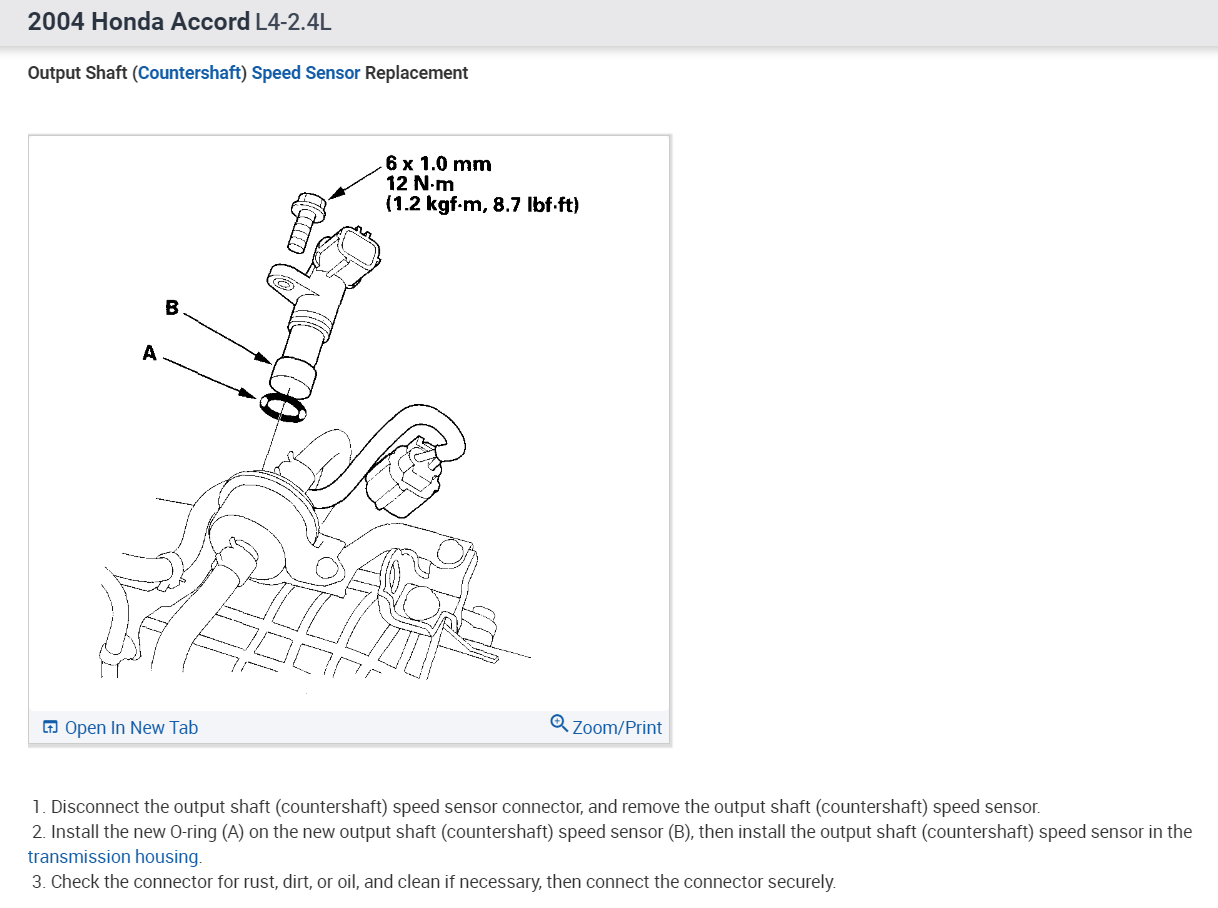 2004 Honda Accord L4-2.4L

Output Shaft (Countershaft) Speed Sensor Replacement

6 x 1.0 mm
12 N·m
(1.2 kgf·m, 8.7 lbf·ft)

B

A

Open In New Tab

Zoom/Print

1. Disconnect the output shaft (countershaft) speed sensor connector, and remove the output shaft (countershaft) speed sensor.
2. Install the new O-ring (A) on the new output shaft (countershaft) speed sensor (B), then install the output shaft (countershaft) speed sensor in the transmission housing.
3. Check the connector for rust, dirt, or oil, and clean if necessary, then connect the connector securely.