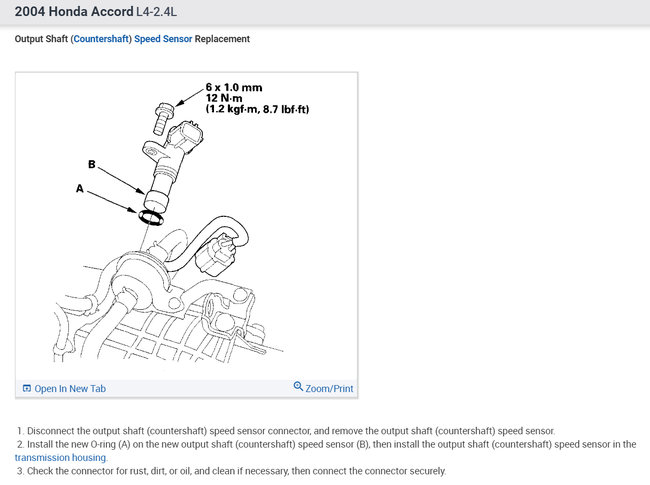 2004 Honda Accord L4-2.4L

Output Shaft (Countershaft) Speed Sensor Replacement

6 x 1.0 mm
12 N·m
(1.2 kgf·m, 8.7 lbf·ft)

B

A

Open In New Tab

Zoom/Print

1. Disconnect the output shaft (countershaft) speed sensor connector, and remove the output shaft (countershaft) speed sensor.
2. Install the new O-ring (A) on the new output shaft (countershaft) speed sensor (B), then install the output shaft (countershaft) speed sensor in the transmission housing.
3. Check the connector for rust, dirt, or oil, and clean if necessary, then connect the connector securely.