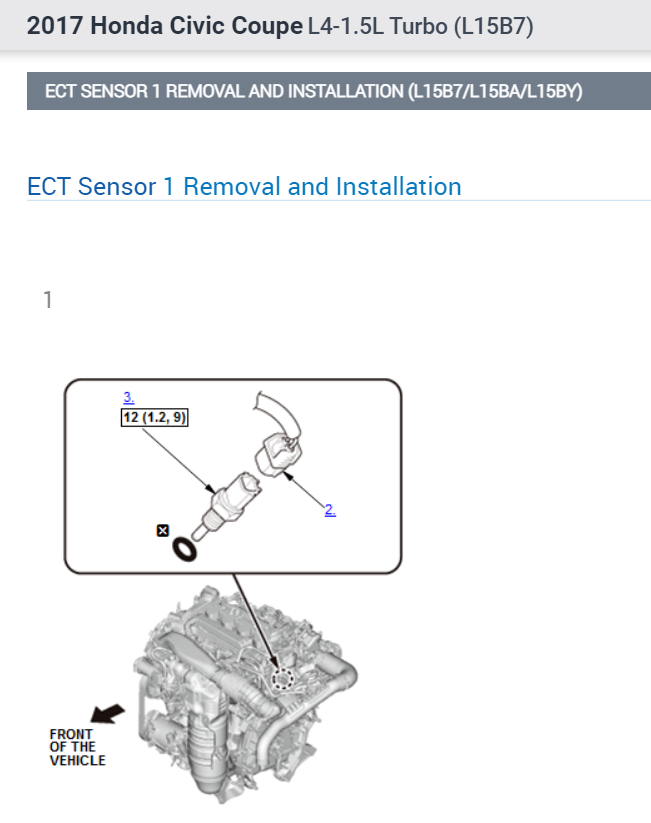 2017 Honda Civic Coupe L4-1.5L Turbo (L15B7)

ECT SENSOR 1 REMOVAL AND INSTALLATION (L15B7/L15BA/L15BY)

ECT Sensor 1 Removal and Installation

1

3.

12 (1.2, 9)

2.

FRONT OF THE VEHICLE