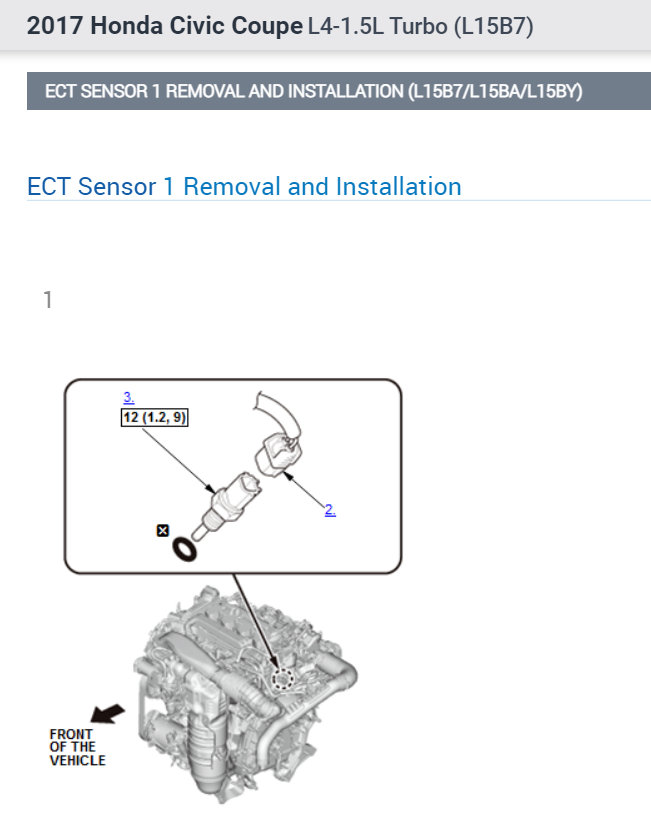 2017 Honda Civic Coupe L4-1.5L Turbo (L15B7)

ECT SENSOR 1 REMOVAL AND INSTALLATION (L15B7/L15BA/L15BY)

ECT Sensor 1 Removal and Installation

1

3.

12 (1.2, 9)

2.

FRONT OF THE VEHICLE