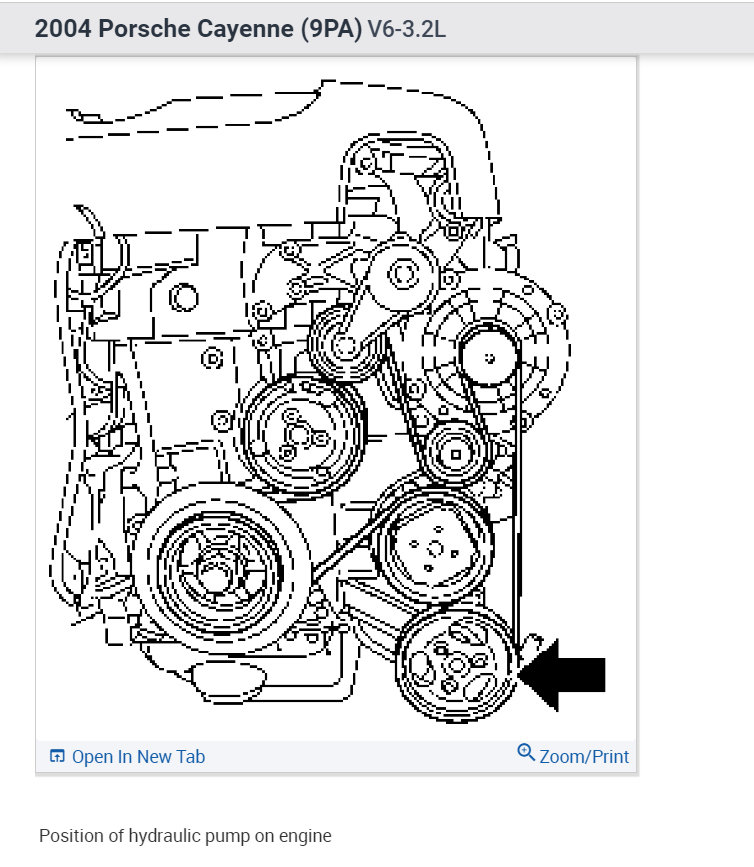 2004 Porsche Cayenne (9PA) V6-3.2L

Open In New Tab

Zoom/Print

Position of hydraulic pump on engine