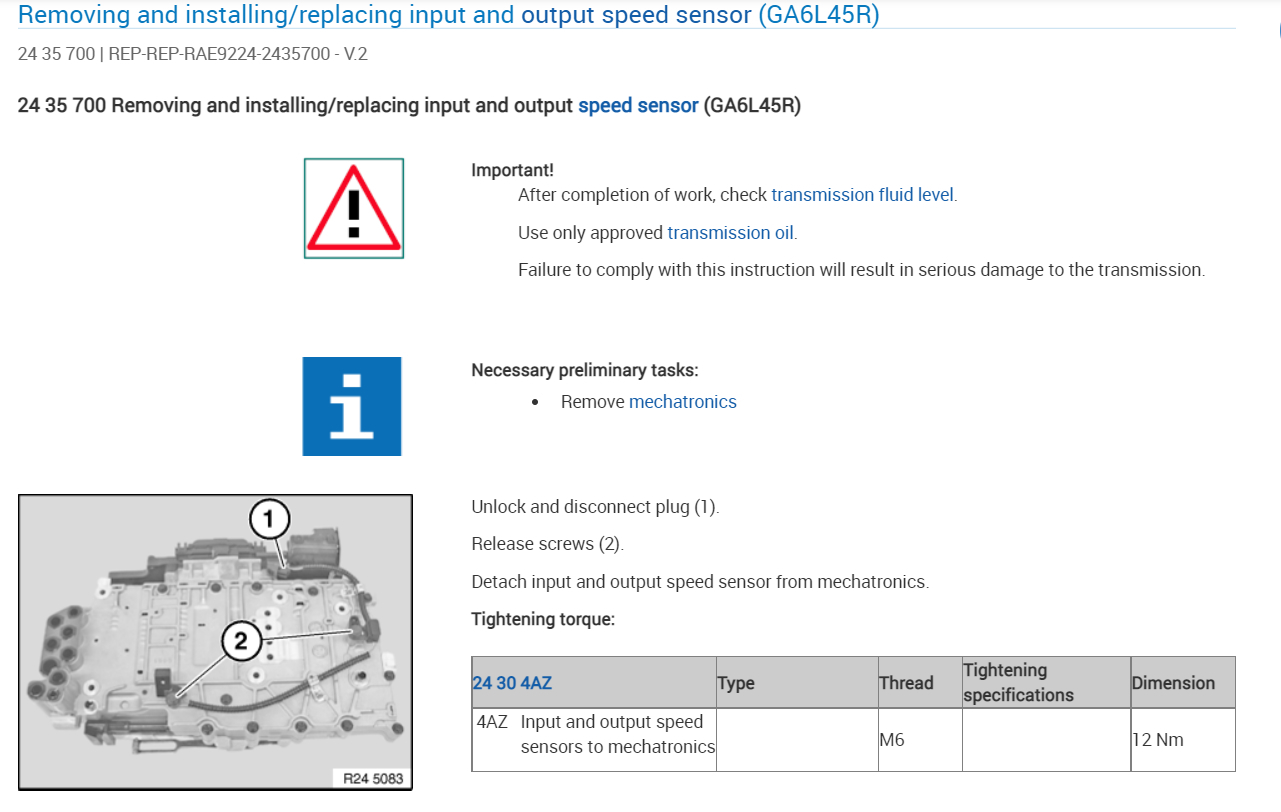 Removing and installing/replacing input and output speed sensor (GA6L45R)

24 35 700 | REP-REP-RAE9224-2435700 - V.2

24 35 700 Removing and installing/replacing input and output speed sensor (GA6L45R)

Important!
After completion of work, check transmission fluid level.

Use only approved transmission oil.

Failure to comply with this instruction will result in serious damage to the transmission.

Necessary preliminary tasks:
• Remove mechatronics

1
2
R24 5083

Unlock and disconnect plug (1).

Release screws (2).

Detach input and output speed sensor from mechatronics.

Tightening torque:

| 24 30 4AZ | Type | Thread | Tightening specifications | Dimension |
|---|---|---|---|---|
| 4AZ Input and output speed sensors to mechatronics | | M6 | | 12 Nm |