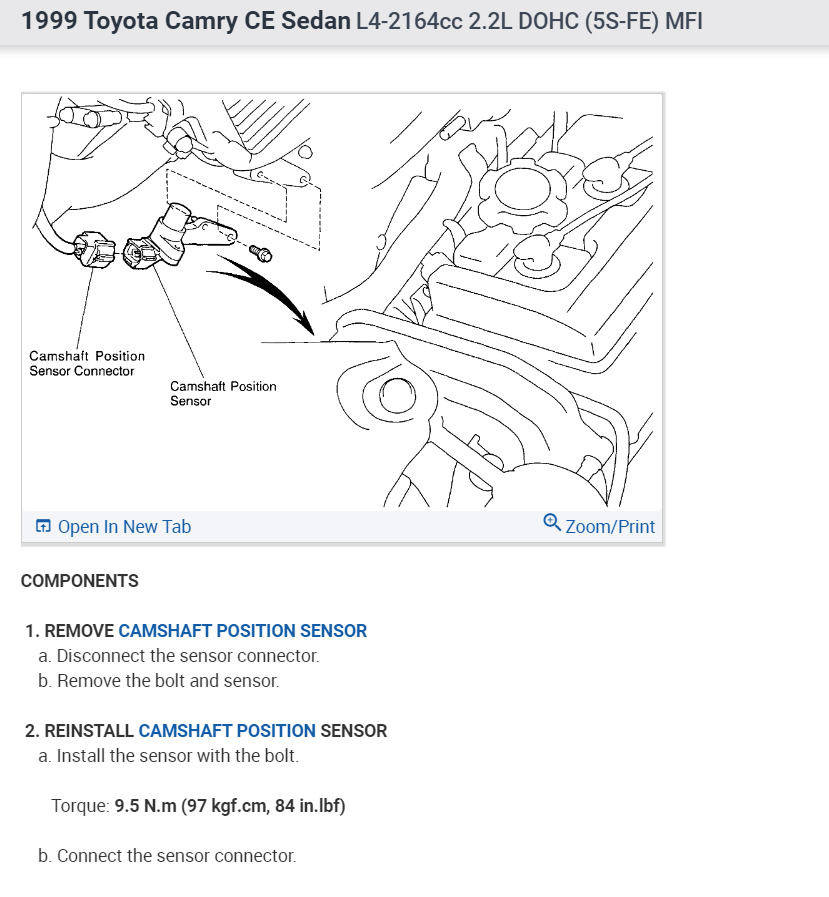 1999 Toyota Camry CE Sedan L4-2164cc 2.2L DOHC (5S-FE) MFI

Camshaft Position Sensor Connector

Camshaft Position Sensor

Open In New Tab

Zoom/Print

COMPONENTS

1. REMOVE CAMSHAFT POSITION SENSOR
a. Disconnect the sensor connector.
b. Remove the bolt and sensor.

2. REINSTALL CAMSHAFT POSITION SENSOR
a. Install the sensor with the bolt.

Torque: 9.5 N.m (97 kgf.cm, 84 in.lbf)

b. Connect the sensor connector.