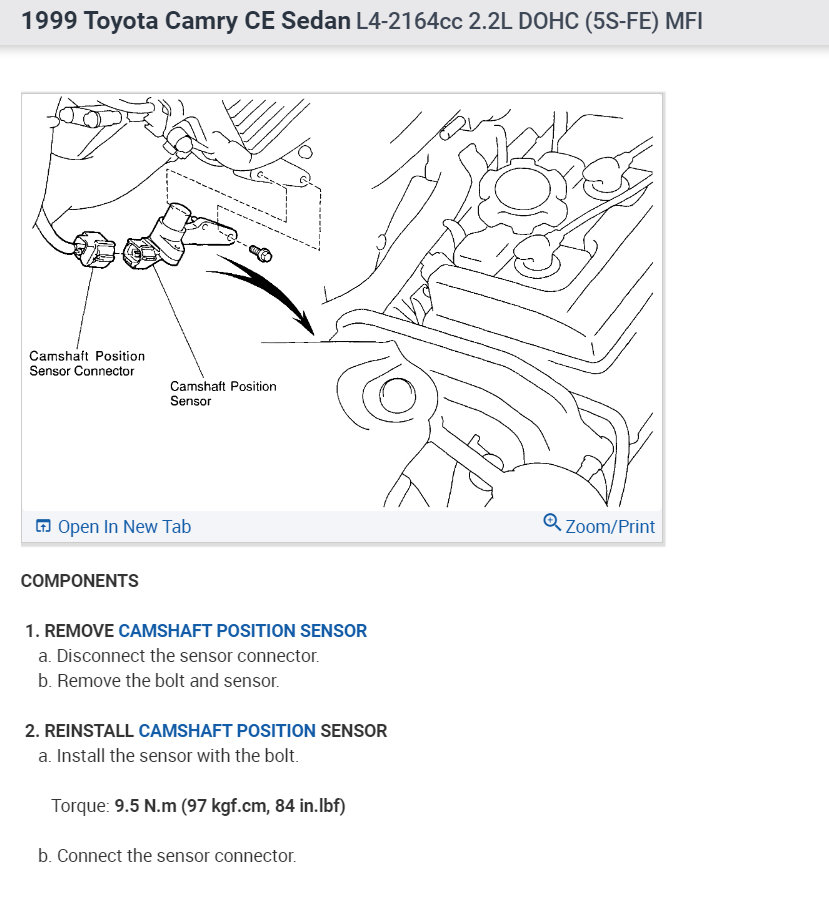 1999 Toyota Camry CE Sedan L4-2164cc 2.2L DOHC (5S-FE) MFI

Camshaft Position Sensor Connector

Camshaft Position Sensor

Open In New Tab

Zoom/Print

COMPONENTS

1. REMOVE CAMSHAFT POSITION SENSOR
a. Disconnect the sensor connector.
b. Remove the bolt and sensor.

2. REINSTALL CAMSHAFT POSITION SENSOR
a. Install the sensor with the bolt.

Torque: 9.5 N.m (97 kgf.cm, 84 in.lbf)

b. Connect the sensor connector.