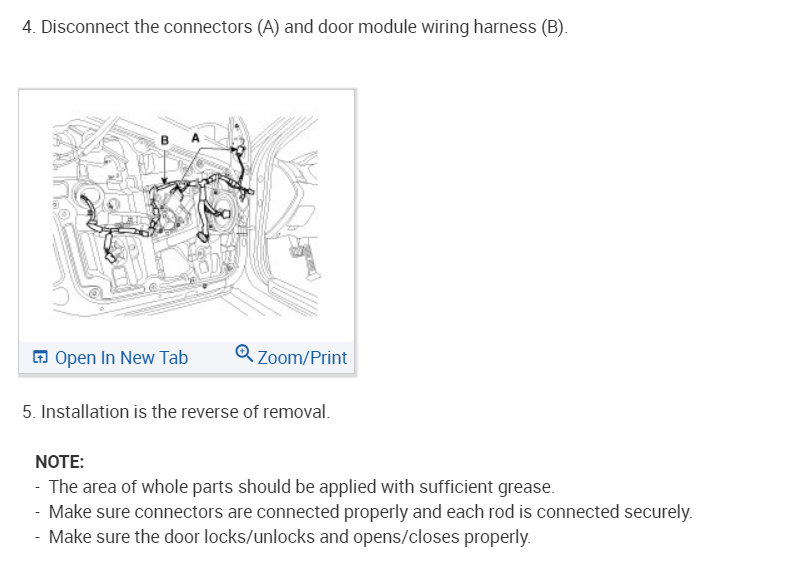 4. Disconnect the connectors (A) and door module wiring harness (B).

B A

Open In New Tab Zoom/Print

5. Installation is the reverse of removal.

NOTE:
- The area of whole parts should be applied with sufficient grease.
- Make sure connectors are connected properly and each rod is connected securely.
- Make sure the door locks/unlocks and opens/closes properly.