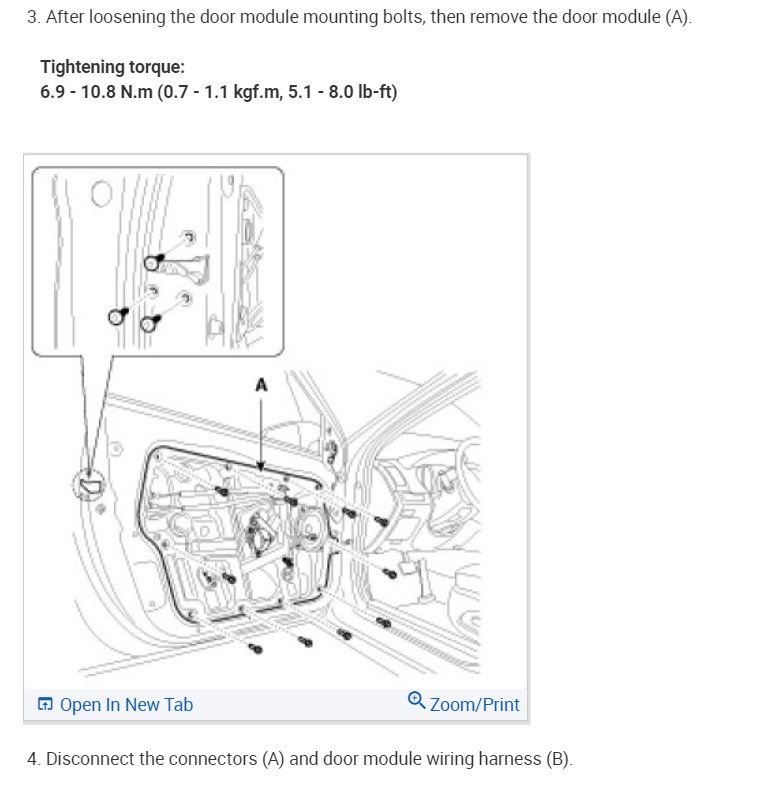 3. After loosening the door module mounting bolts, then remove the door module (A).

Tightening torque:
6.9 - 10.8 N.m (0.7 - 1.1 kgf.m, 5.1 - 8.0 lb-ft)

A

Open In New Tab

Zoom/Print

4. Disconnect the connectors (A) and door module wiring harness (B).