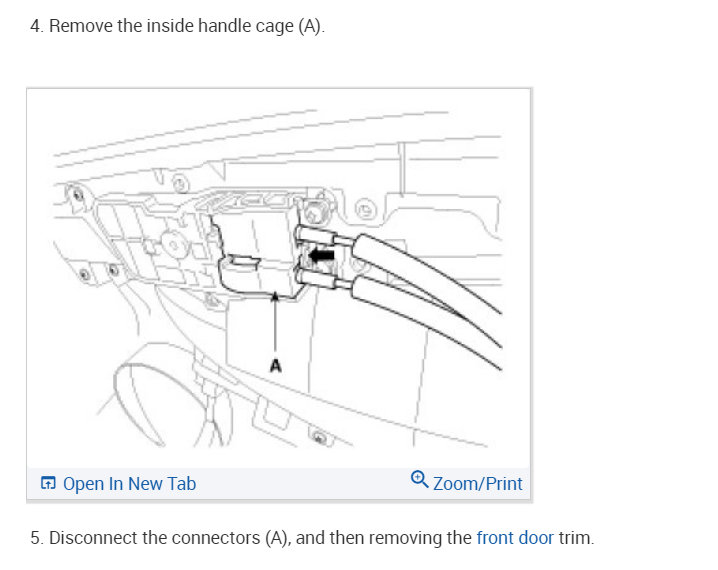 4. Remove the inside handle cage (A).

A

Open In New Tab

Zoom/Print

5. Disconnect the connectors (A), and then removing the front door trim.