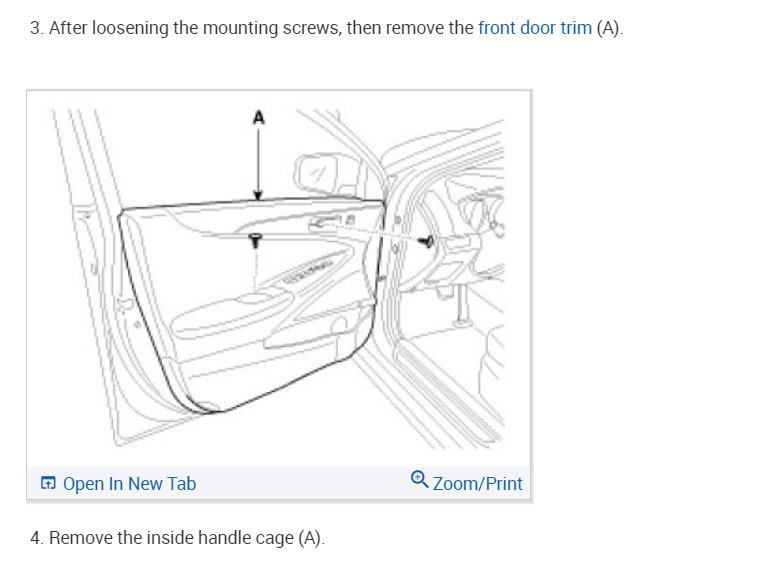 3. After loosening the mounting screws, then remove the front door trim (A).

A

Open In New Tab

Zoom/Print

4. Remove the inside handle cage (A).