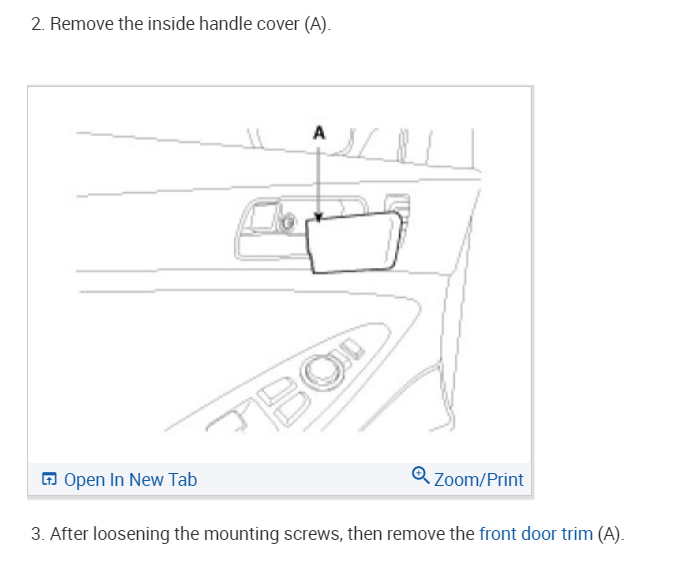 2. Remove the inside handle cover (A).

A

Open In New Tab

Zoom/Print

3. After loosening the mounting screws, then remove the front door trim (A).