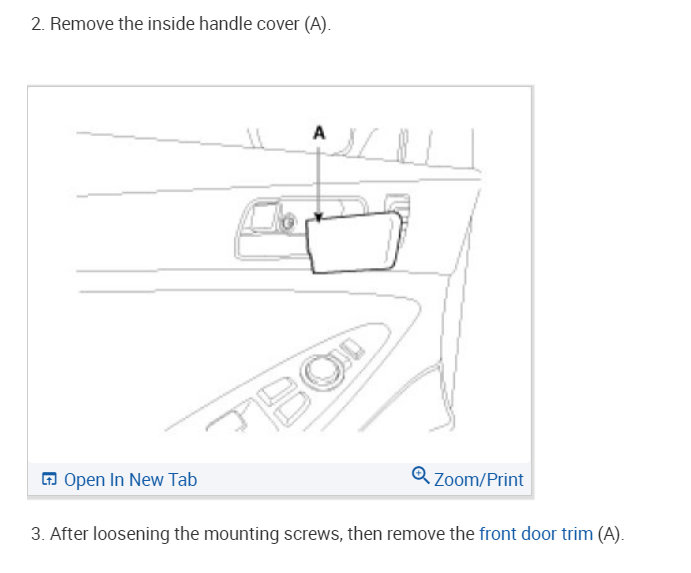 2. Remove the inside handle cover (A).

A

Open In New Tab

Zoom/Print

3. After loosening the mounting screws, then remove the front door trim (A).