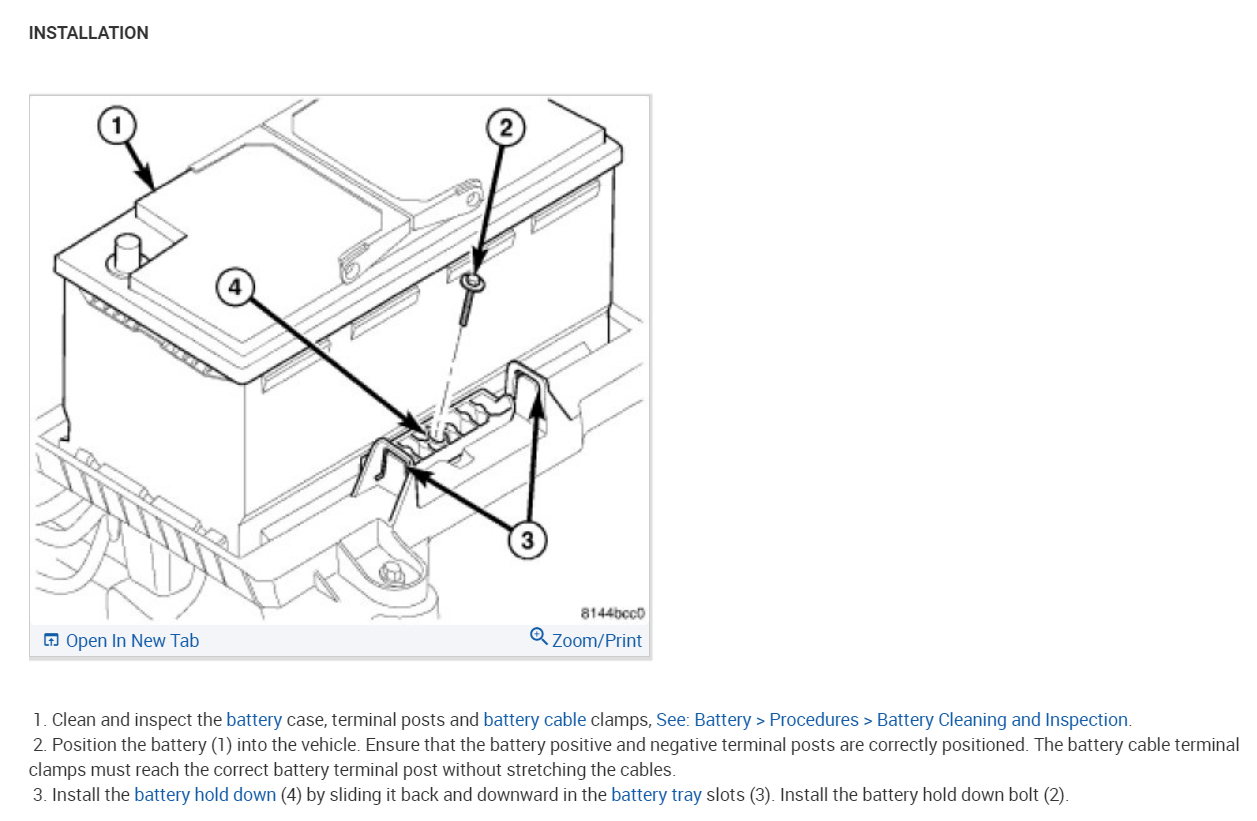 INSTALLATION

1

2

4

3

8144bcc0

Open In New Tab

Zoom/Print

1. Clean and inspect the battery case, terminal posts and battery cable clamps, See: Battery > Procedures > Battery Cleaning and Inspection.
2. Position the battery (1) into the vehicle. Ensure that the battery positive and negative terminal posts are correctly positioned. The battery cable terminal clamps must reach the correct battery terminal post without stretching the cables.
3. Install the battery hold down (4) by sliding it back and downward in the battery tray slots (3). Install the battery hold down bolt (2).