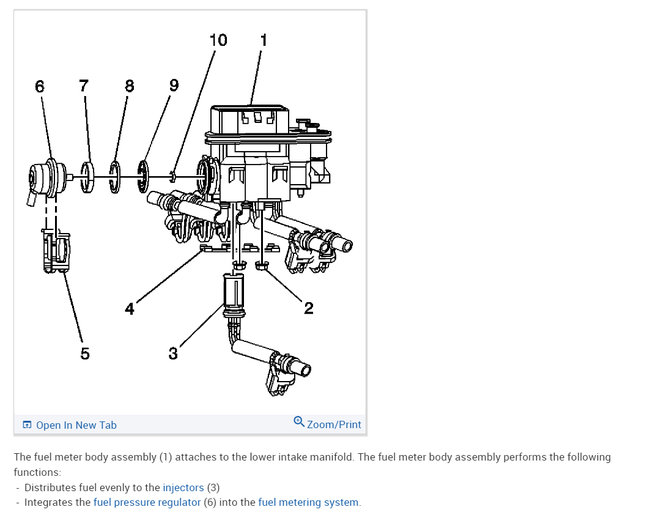 10
1
6
7
8
9
4
2
5
3

Open In New Tab
Zoom/Print

The fuel meter body assembly (1) attaches to the lower intake manifold. The fuel meter body assembly performs the following functions:
- Distributes fuel evenly to the injectors (3)
- Integrates the fuel pressure regulator (6) into the fuel metering system.