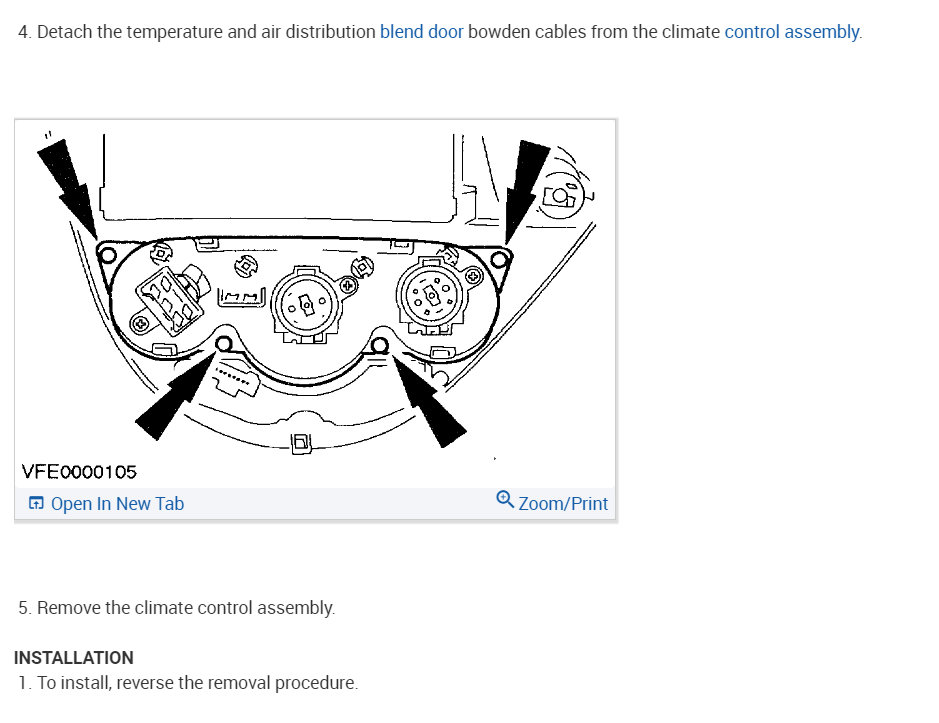 4. Detach the temperature and air distribution blend door bowden cables from the climate control assembly.

VFE0000105

Open In New Tab

Zoom/Print

5. Remove the climate control assembly.

INSTALLATION

1. To install, reverse the removal procedure.