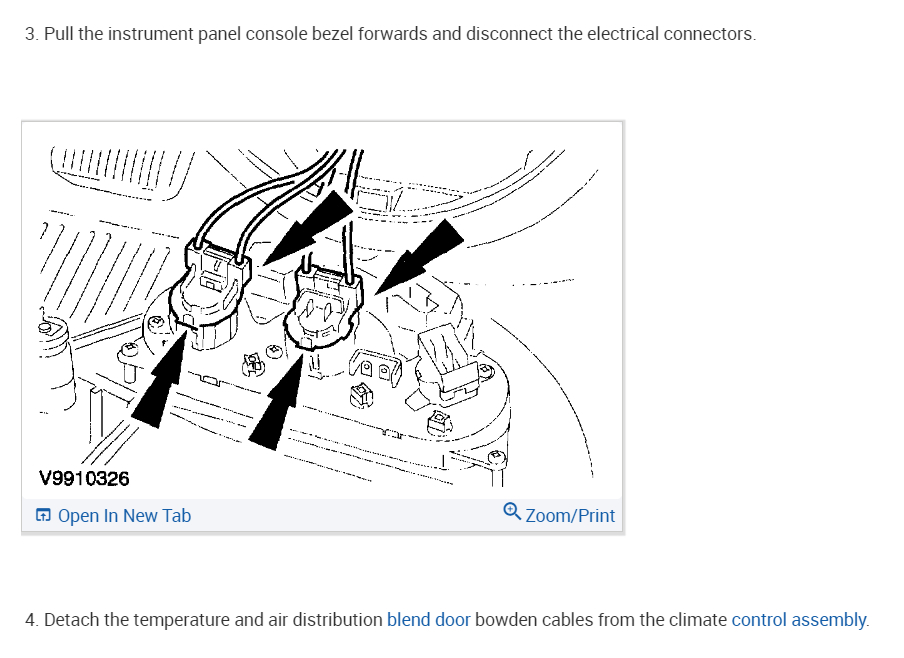 3. Pull the instrument panel console bezel forwards and disconnect the electrical connectors.

V9910326

Open In New Tab

Zoom/Print

4. Detach the temperature and air distribution blend door bowden cables from the climate control assembly.