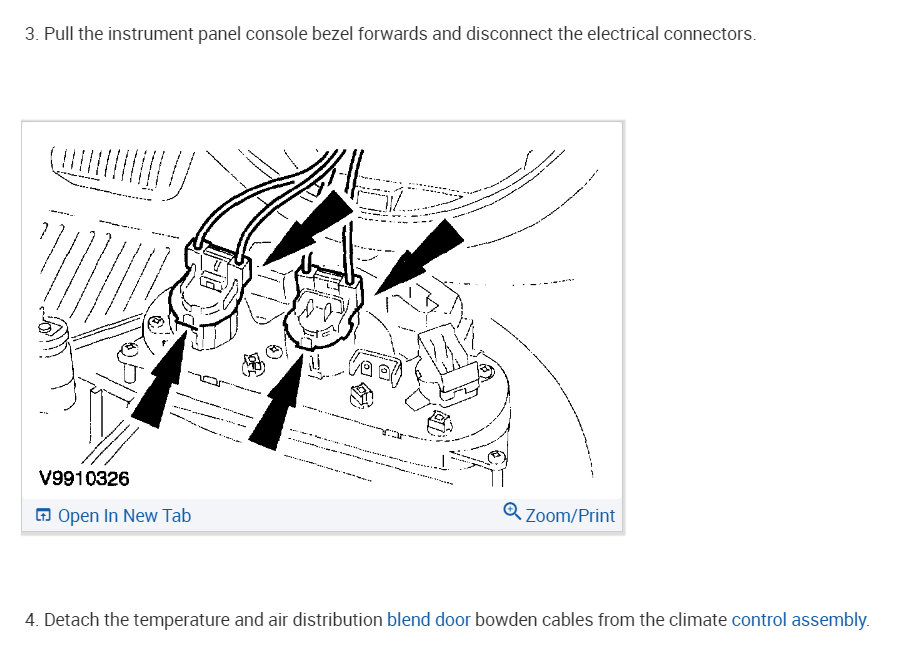 3. Pull the instrument panel console bezel forwards and disconnect the electrical connectors.

V9910326

Open In New Tab

Zoom/Print

4. Detach the temperature and air distribution blend door bowden cables from the climate control assembly.