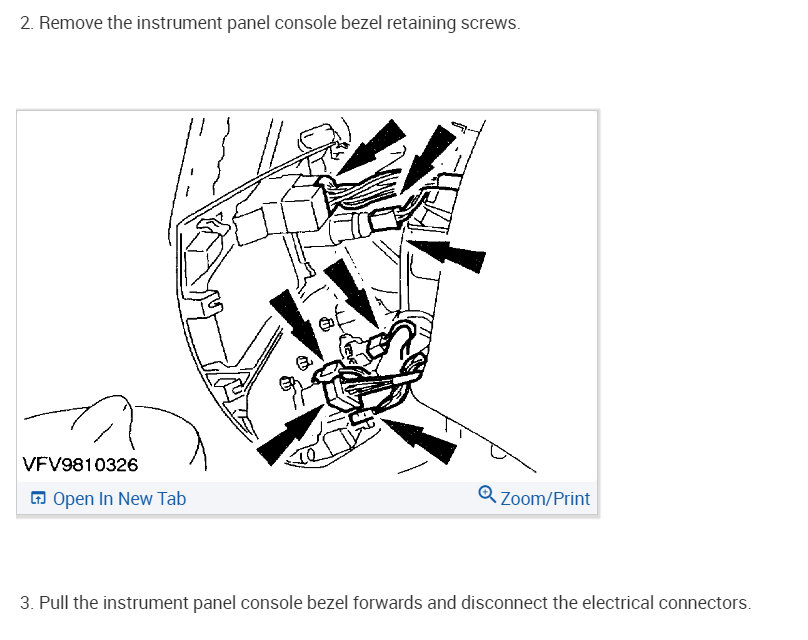 2. Remove the instrument panel console bezel retaining screws.

VFV9810326

Open In New Tab

Zoom/Print

3. Pull the instrument panel console bezel forwards and disconnect the electrical connectors.