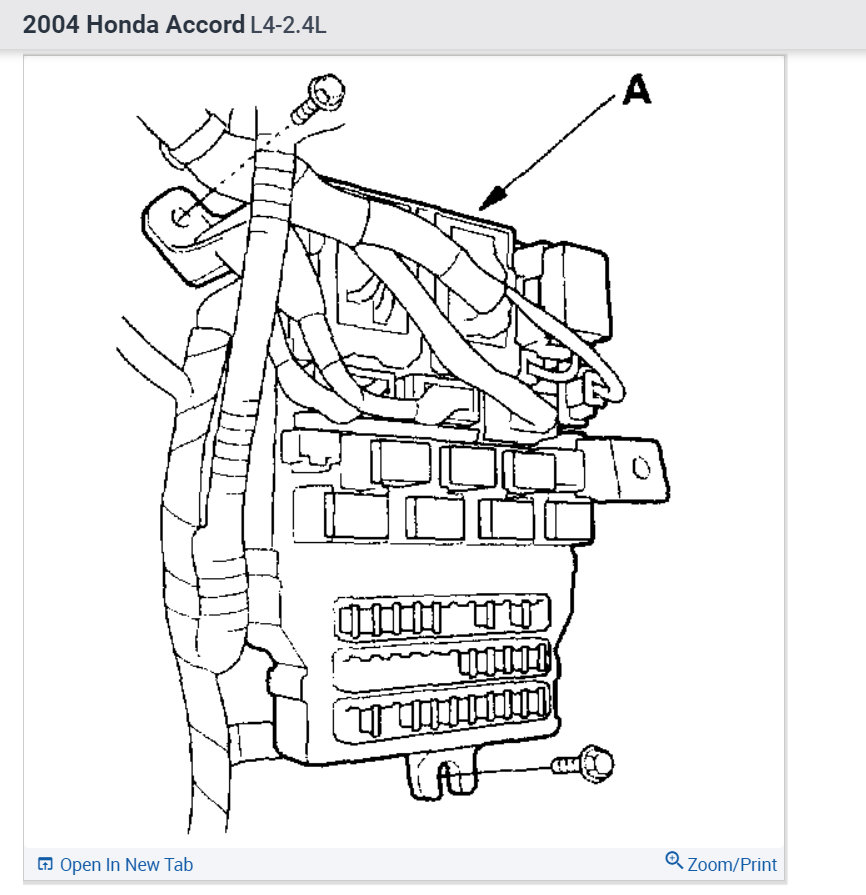 2004 Honda Accord L4-2.4L

A

Open In New Tab

Zoom/Print