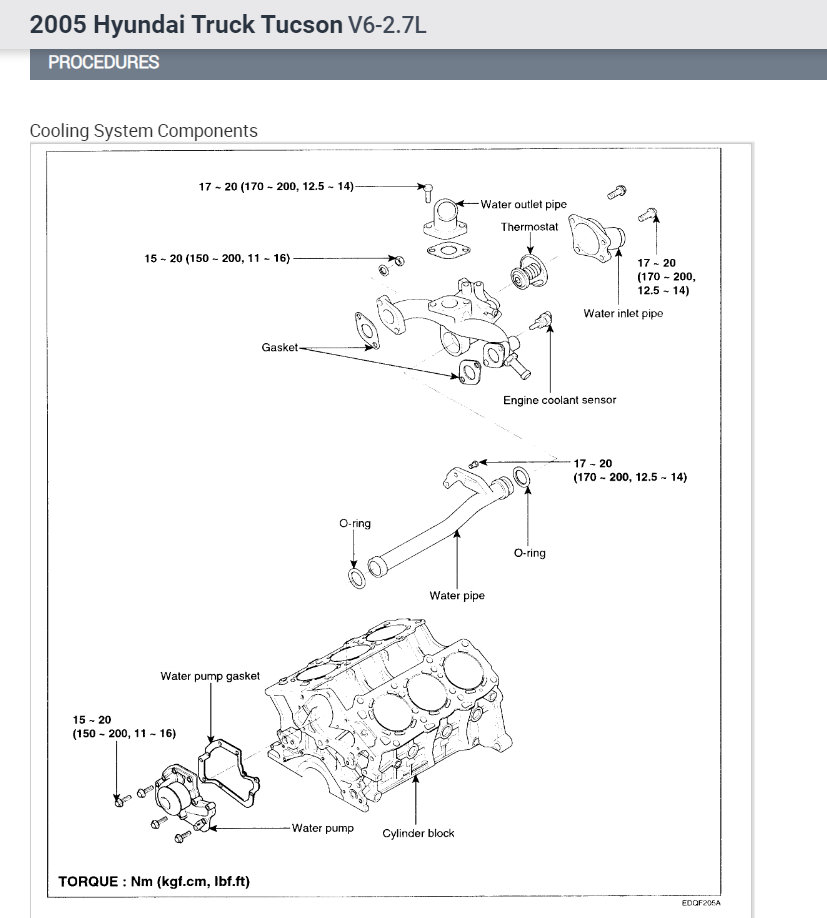 2005 Hyundai Truck Tucson V6-2.7L

PROCEDURES

Cooling System Components

17 ~ 20 (170 ~ 200, 12.5 ~ 14)

Water outlet pipe

Thermostat

15 ~ 20 (150 ~ 200, 11 ~ 16)

17 ~ 20 (170 ~ 200, 12.5 ~ 14)

Water inlet pipe

Gasket

Engine coolant sensor

17 ~ 20 (170 ~ 200, 12.5 ~ 14)

O-ring

O-ring

Water pipe

Water pump gasket

15 ~ 20 (150 ~ 200, 11 ~ 16)

Water pump

Cylinder block

TORQUE : Nm (kgf.cm, lbf.ft)

EDQF205A