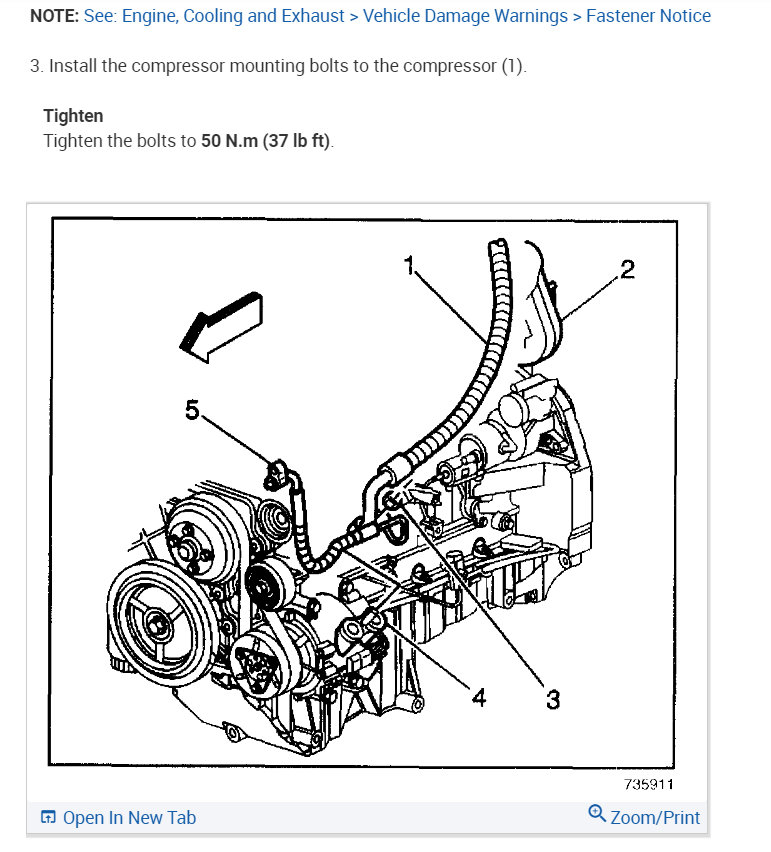 NOTE: See: Engine, Cooling and Exhaust > Vehicle Damage Warnings > Fastener Notice

3. Install the compressor mounting bolts to the compressor (1).

Tighten
Tighten the bolts to 50 N.m (37 lb ft).

1
2
5
4
3
735911

Open In New Tab
Zoom/Print