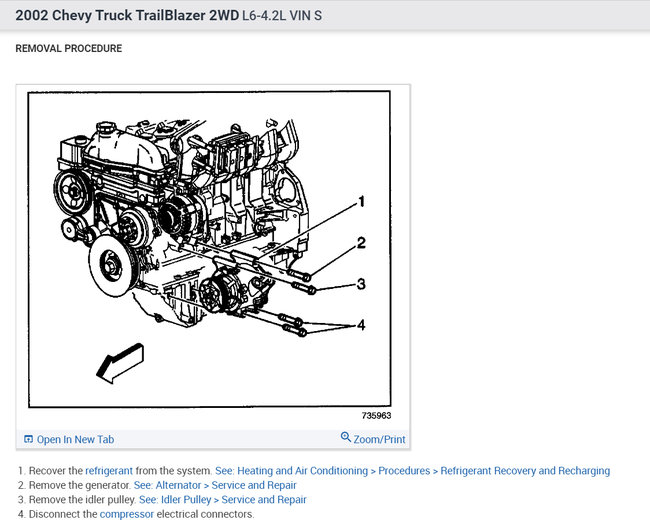 2002 Chevy Truck TrailBlazer 2WD L6-4.2L VIN S

REMOVAL PROCEDURE

1
2
3
4

735963

Open In New Tab
Zoom/Print

1. Recover the refrigerant from the system. See: Heating and Air Conditioning > Procedures > Refrigerant Recovery and Recharging
2. Remove the generator. See: Alternator > Service and Repair
3. Remove the idler pulley. See: Idler Pulley > Service and Repair
4. Disconnect the compressor electrical connectors.