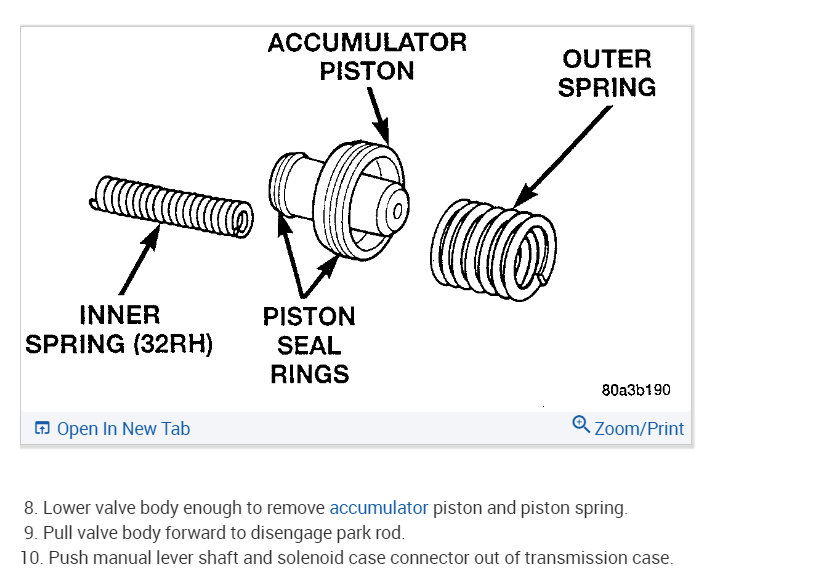 ACCUMULATOR PISTON

OUTER SPRING

INNER SPRING (32RH)

PISTON SEAL RINGS

80a3b190

Open In New Tab

Zoom/Print

8. Lower valve body enough to remove accumulator piston and piston spring.
9. Pull valve body forward to disengage park rod.
10. Push manual lever shaft and solenoid case connector out of transmission case.