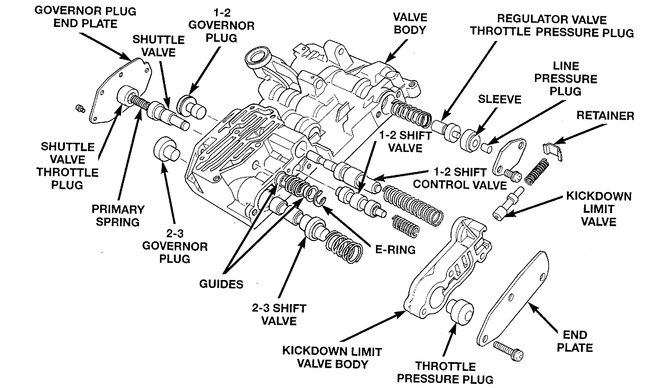 GOVERNOR PLUG END PLATE

SHUTTLE VALVE

1-2 GOVERNOR PLUG

VALVE BODY

REGULATOR VALVE THROTTLE PRESSURE PLUG

LINE PRESSURE PLUG

SLEEVE

RETAINER

SHUTTLE VALVE THROTTLE PLUG

1-2 SHIFT VALVE

1-2 SHIFT CONTROL VALVE

KICKDOWN LIMIT VALVE

PRIMARY SPRING

2-3 GOVERNOR PLUG

E-RING

GUIDES

2-3 SHIFT VALVE

KICKDOWN LIMIT VALVE BODY

THROTTLE PRESSURE PLUG

END PLATE