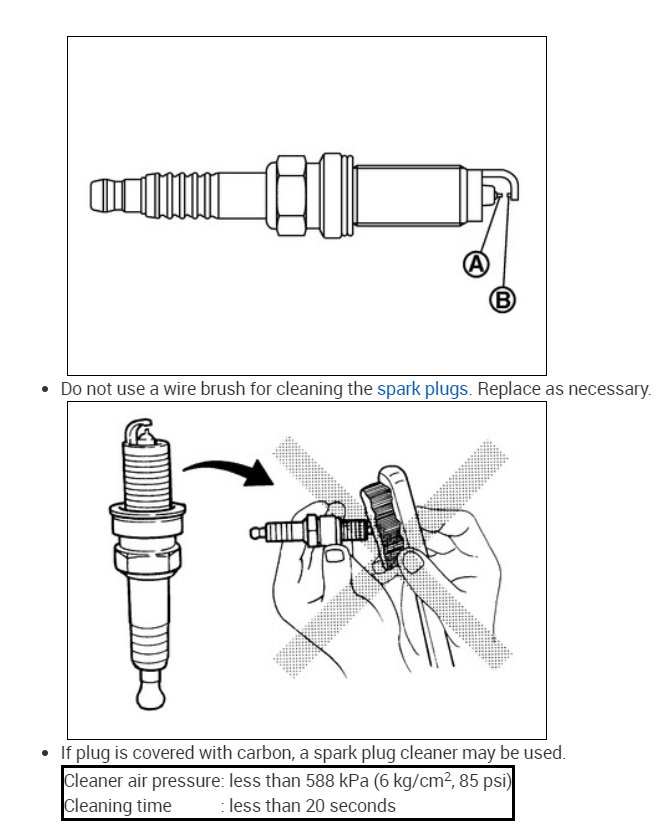 A

B

• Do not use a wire brush for cleaning the spark plugs. Replace as necessary.

• If plug is covered with carbon, a spark plug cleaner may be used.

Cleaner air pressure: less than 588 kPa (6 kg/cm$^2$, 85 psi)
Cleaning time : less than 20 seconds