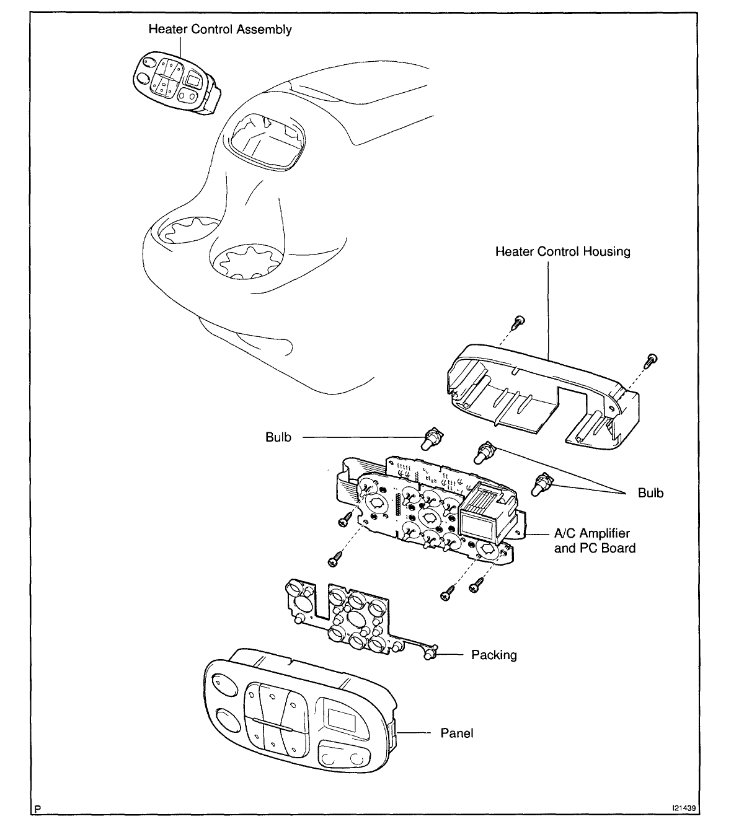 Heater Control Assembly

Heater Control Housing

Bulb

Bulb

A/C Amplifier and PC Board

Packing

Panel

P

I21439