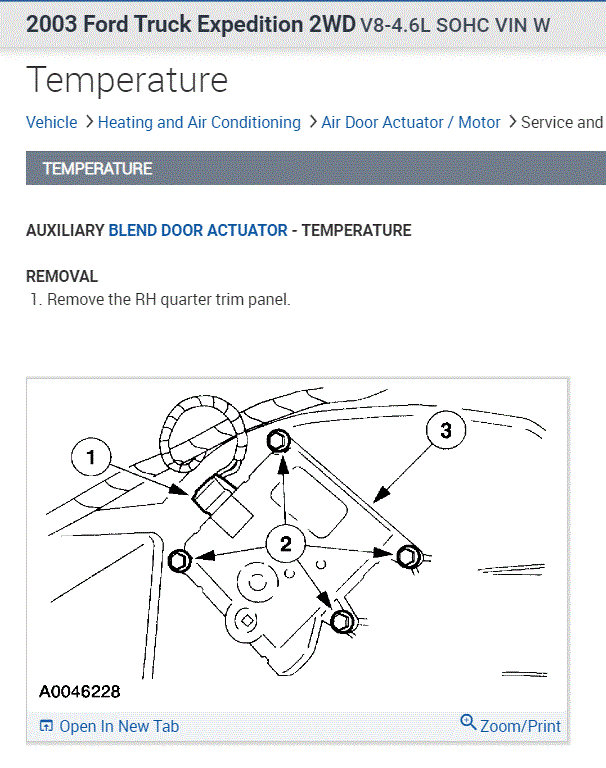 2003 Ford Truck Expedition 2WD V8-4.6L SOHC VIN W

Temperature

Vehicle > Heating and Air Conditioning > Air Door Actuator / Motor > Service and

TEMPERATURE

AUXILIARY BLEND DOOR ACTUATOR - TEMPERATURE

REMOVAL
1. Remove the RH quarter trim panel.

1
2
3
A0046228

Open In New Tab
Zoom/Print