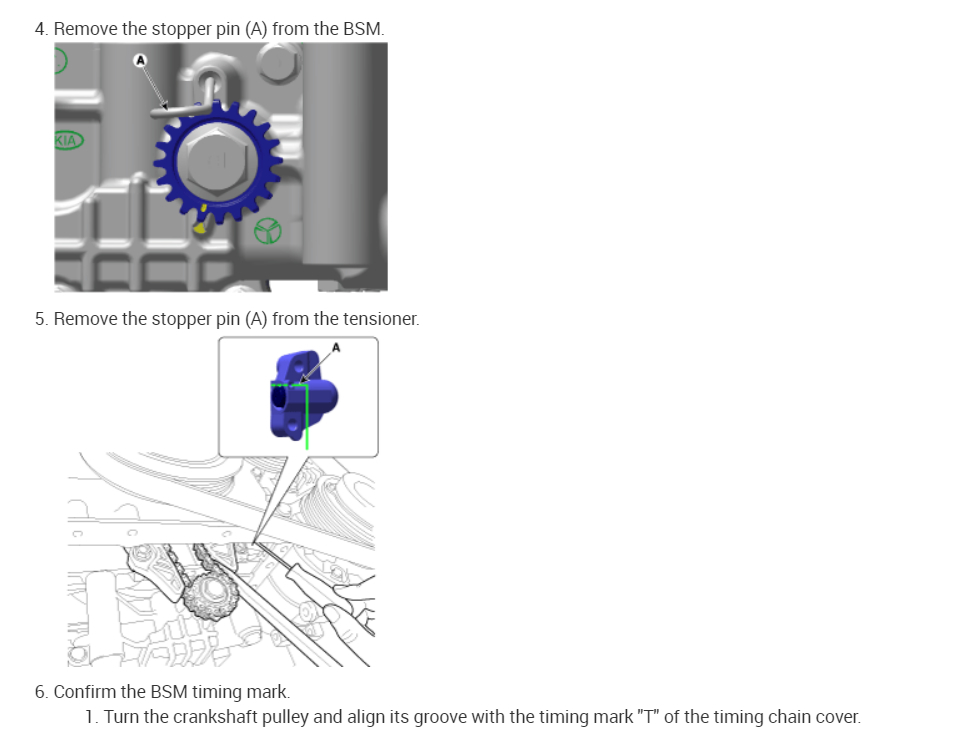 4. Remove the stopper pin (A) from the BSM.

A

KIA

5. Remove the stopper pin (A) from the tensioner.

A

6. Confirm the BSM timing mark.

1. Turn the crankshaft pulley and align its groove with the timing mark "T" of the timing chain cover.