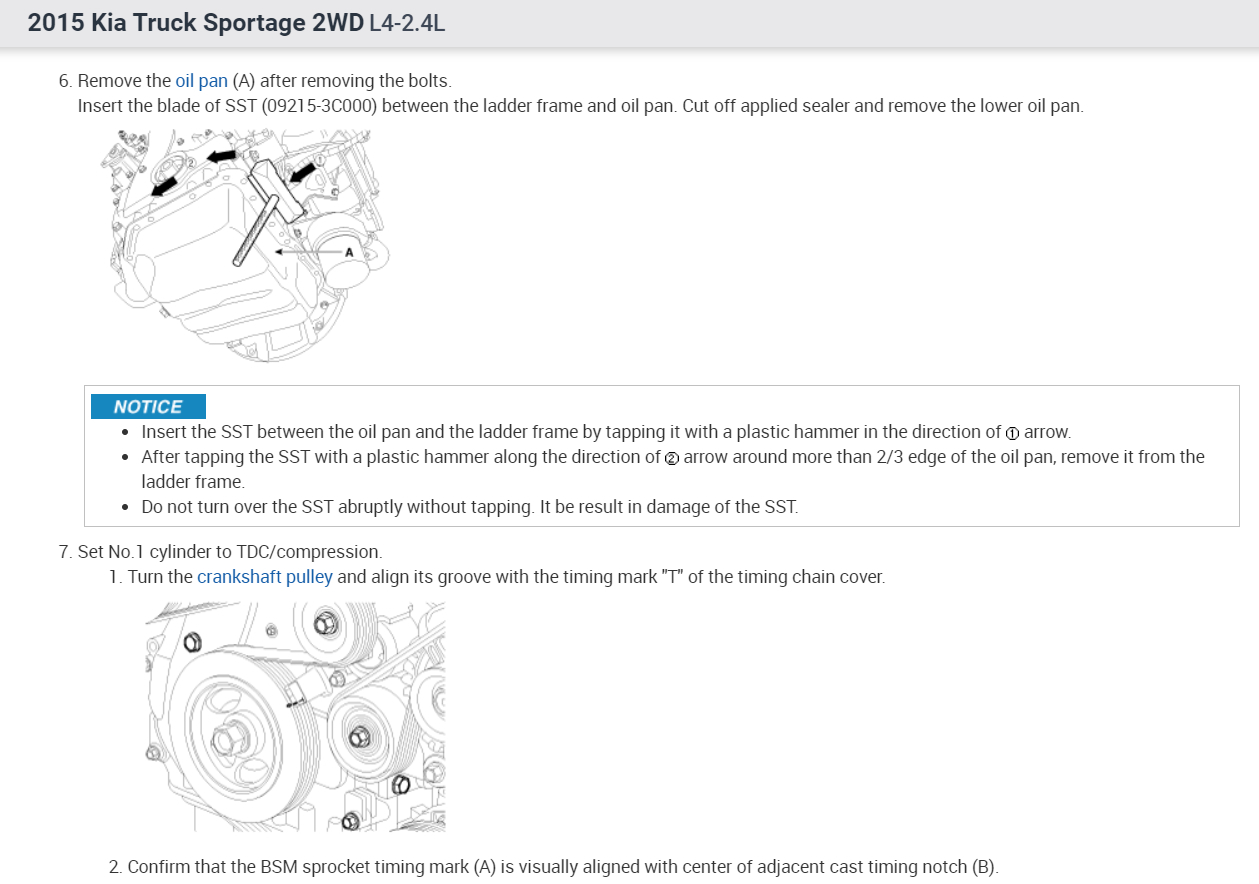 2015 Kia Truck Sportage 2WD L4-2.4L

6. Remove the oil pan (A) after removing the bolts.
Insert the blade of SST (09215-3C000) between the ladder frame and oil pan. Cut off applied sealer and remove the lower oil pan.

A

NOTICE

- Insert the SST between the oil pan and the ladder frame by tapping it with a plastic hammer in the direction of ① arrow.
- After tapping the SST with a plastic hammer along the direction of ② arrow around more than 2/3 edge of the oil pan, remove it from the ladder frame.
- Do not turn over the SST abruptly without tapping. It be result in damage of the SST.

7. Set No.1 cylinder to TDC/compression.
1. Turn the crankshaft pulley and align its groove with the timing mark "T" of the timing chain cover.

2. Confirm that the BSM sprocket timing mark (A) is visually aligned with center of adjacent cast timing notch (B).