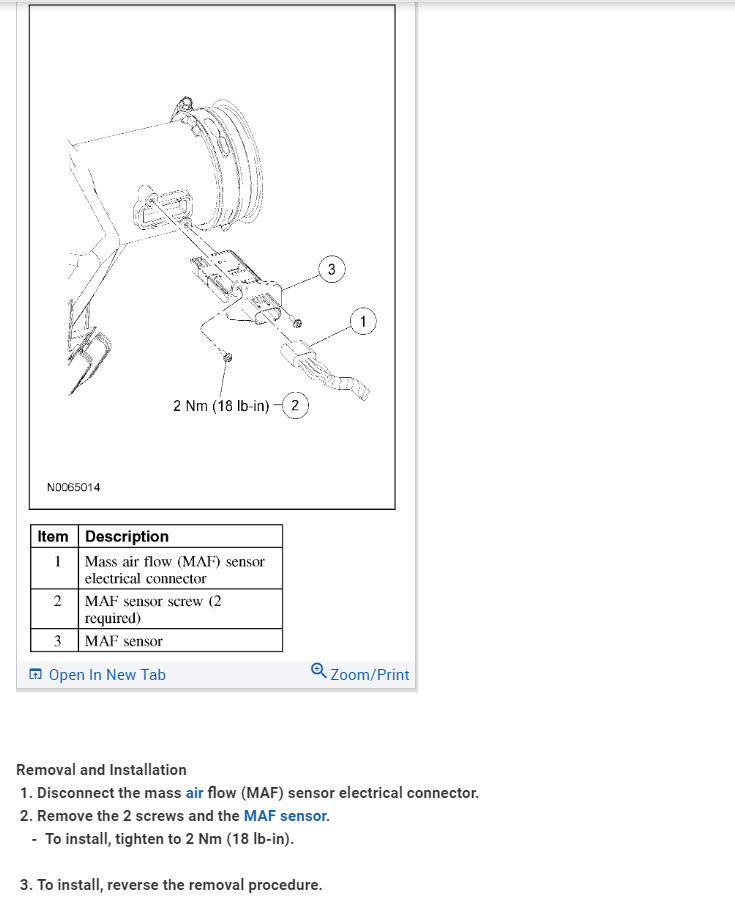 3

1

2 Nm (18 lb-in) 2

N0065014

| Item | Description |
|---|---|
| 1 | Mass air flow (MAF) sensor electrical connector |
| 2 | MAF sensor screw (2 required) |
| 3 | MAF sensor |

Open In New Tab

Zoom/Print

Removal and Installation

1. Disconnect the mass air flow (MAF) sensor electrical connector.
2. Remove the 2 screws and the MAF sensor.
 - To install, tighten to 2 Nm (18 lb-in).

3. To install, reverse the removal procedure.